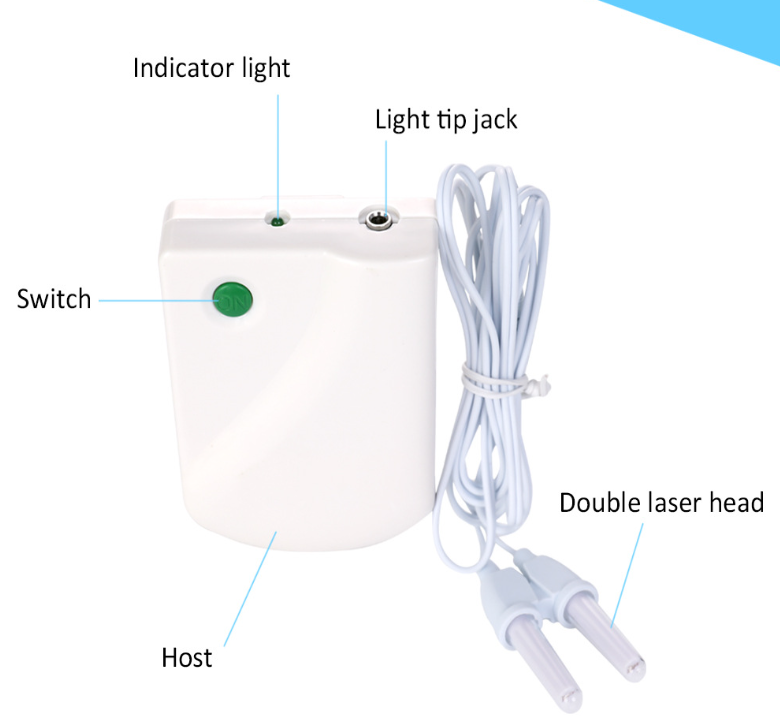 Indicator light

Light tip jack

Switch

ON

Double laser head

Host