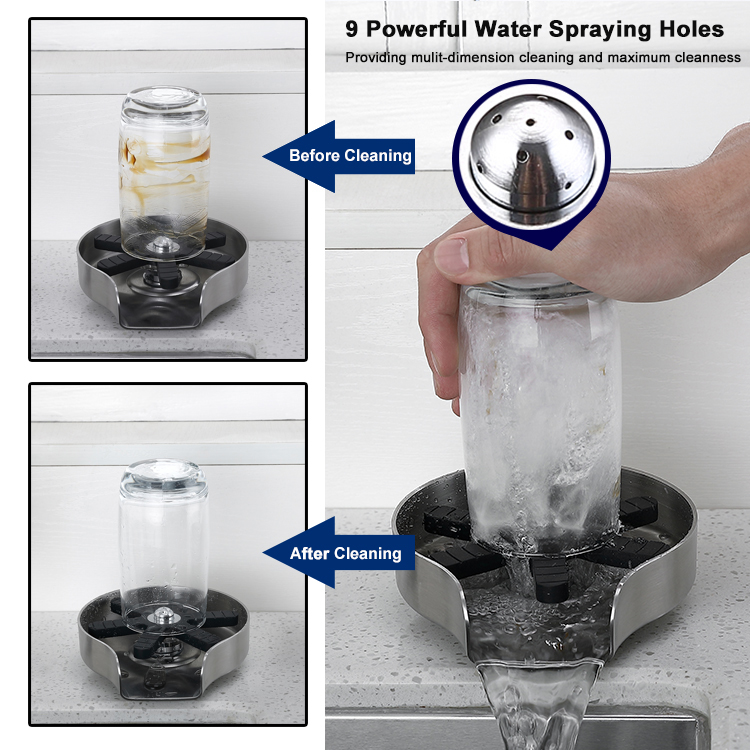 9 Powerful Water Spraying Holes

Providing mulit-dimension cleaning and maximum cleanness

Before Cleaning

After Cleaning