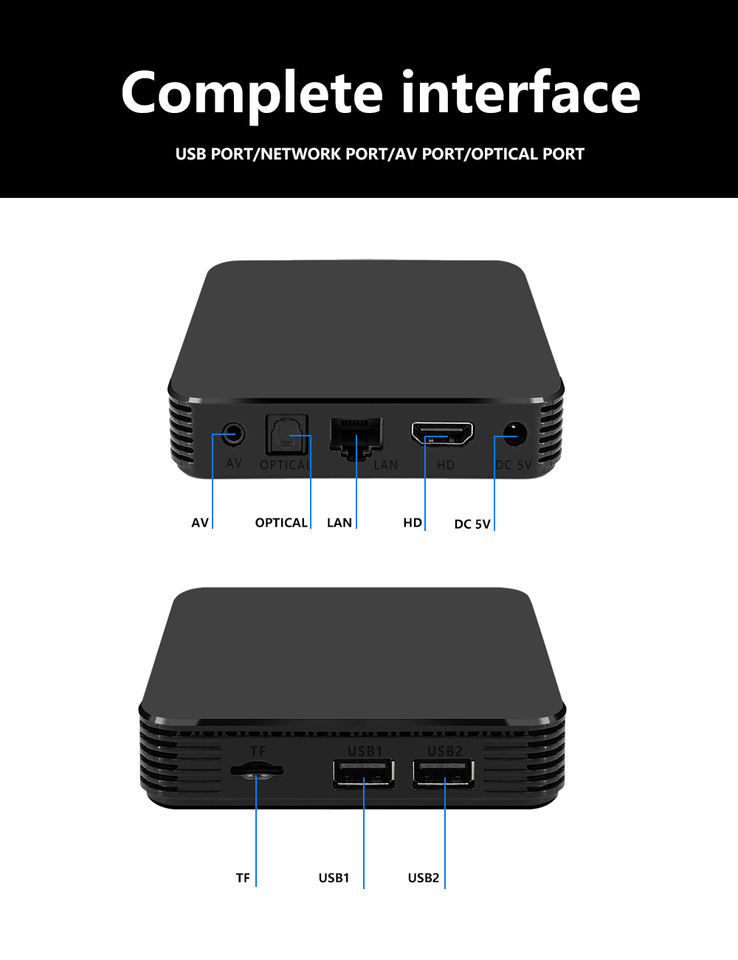 Complete interface

USB PORT/NETWORK PORT/AV PORT/OPTICAL PORT

AV OPTICAL LAN HD DC 5V

AV
OPTICAL
LAN
HD
DC 5V

TF USB1 USB2

TF
USB1
USB2