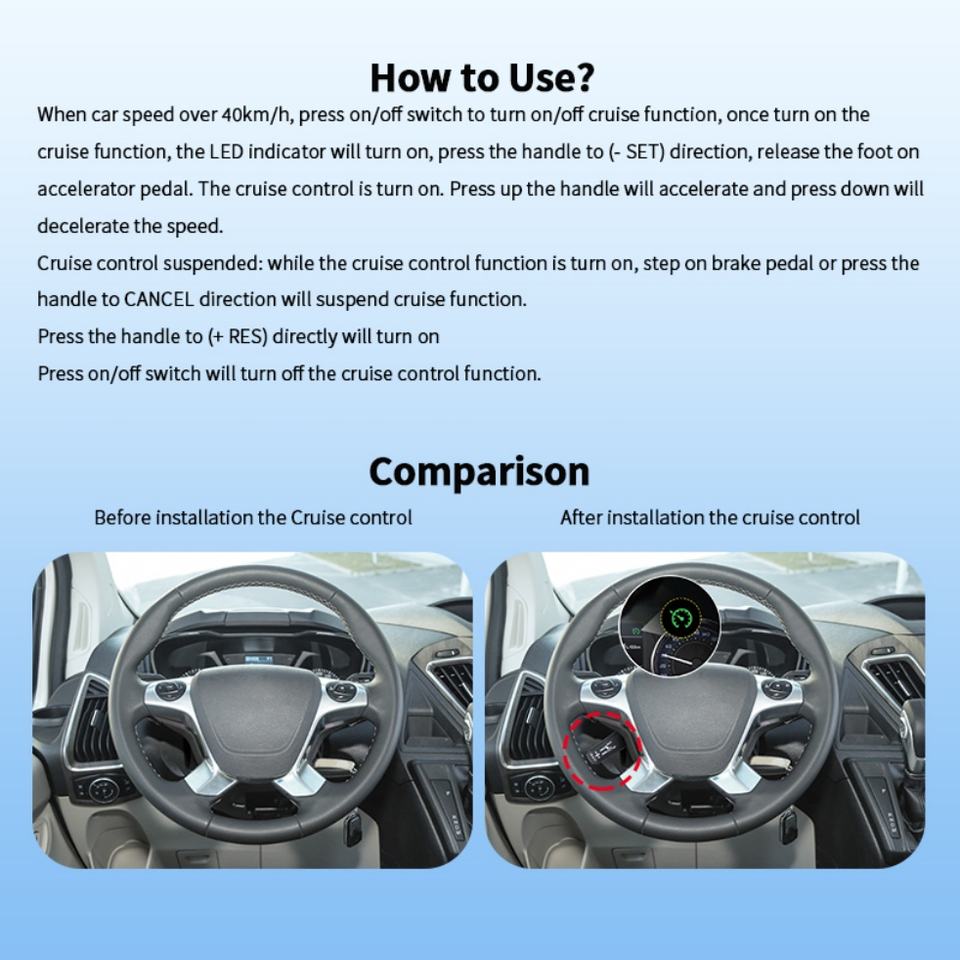 How to Use?

When car speed over 40km/h, press on/off switch to turn on/off cruise function, once turn on the cruise function, the LED indicator will turn on, press the handle to (- SET) direction, release the foot on accelerator pedal. The cruise control is turn on. Press up the handle will accelerate and press down will decelerate the speed.

Cruise control suspended: while the cruise control function is turn on, step on brake pedal or press the handle to CANCEL direction will suspend cruise function.

Press the handle to (+ RES) directly will turn on

Press on/off switch will turn off the cruise control function.

Comparison

Before installation the Cruise control

After installation the cruise control