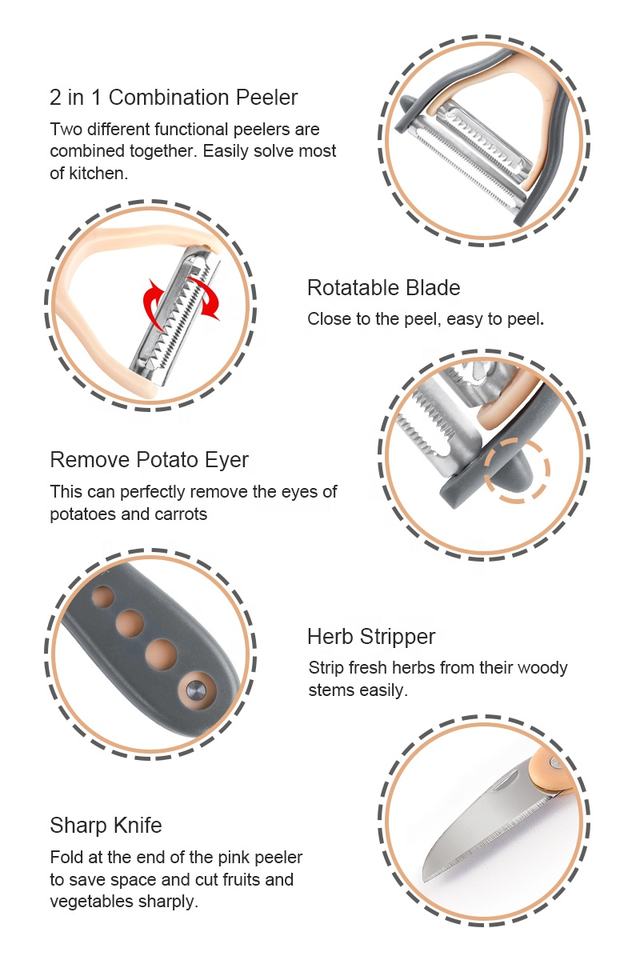 2 in 1 Combination Peeler

Two different functional peelers are combined together. Easily solve most of kitchen.

Rotatable Blade

Close to the peel, easy to peel.

Remove Potato Eyer

This can perfectly remove the eyes of potatoes and carrots

Herb Stripper

Strip fresh herbs from their woody stems easily.

Sharp Knife

Fold at the end of the pink peeler to save space and cut fruits and vegetables sharply.