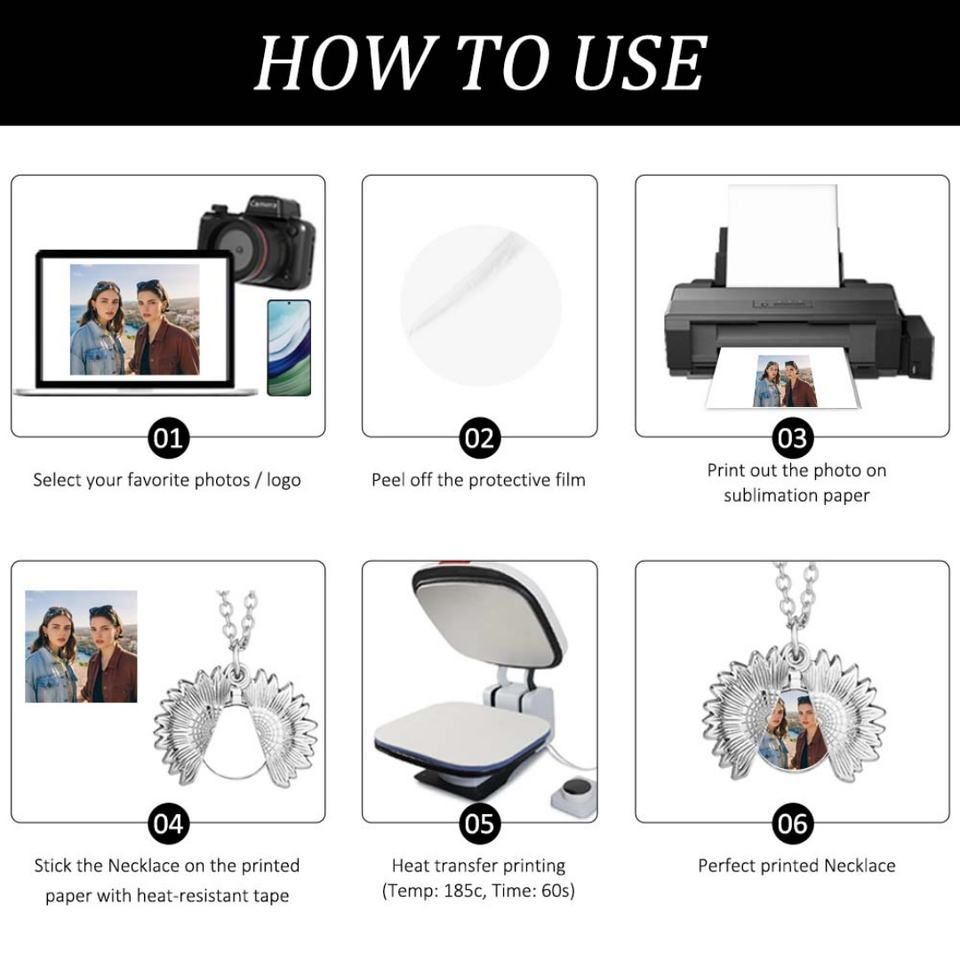 HOW TO USE

Camera

01
Select your favorite photos / logo

02
Peel off the protective film

03
Print out the photo on sublimation paper

04
Stick the Necklace on the printed paper with heat-resistant tape

05
Heat transfer printing (Temp: 185c, Time: 60s)

06
Perfect printed Necklace