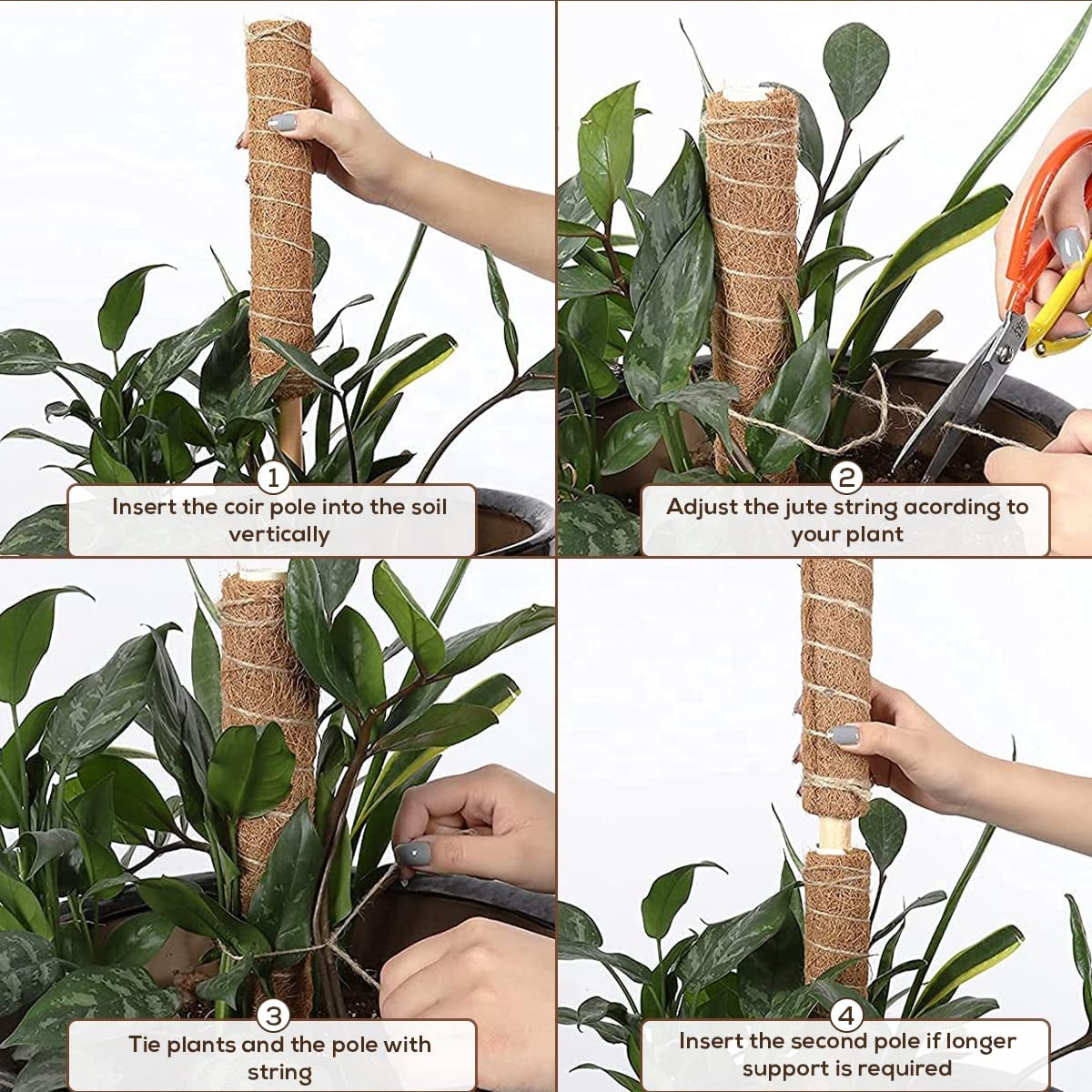 1
Insert the coir pole into the soil vertically

2
Adjust the jute string acording to your plant

3
Tie plants and the pole with string

4
Insert the second pole if longer support is required