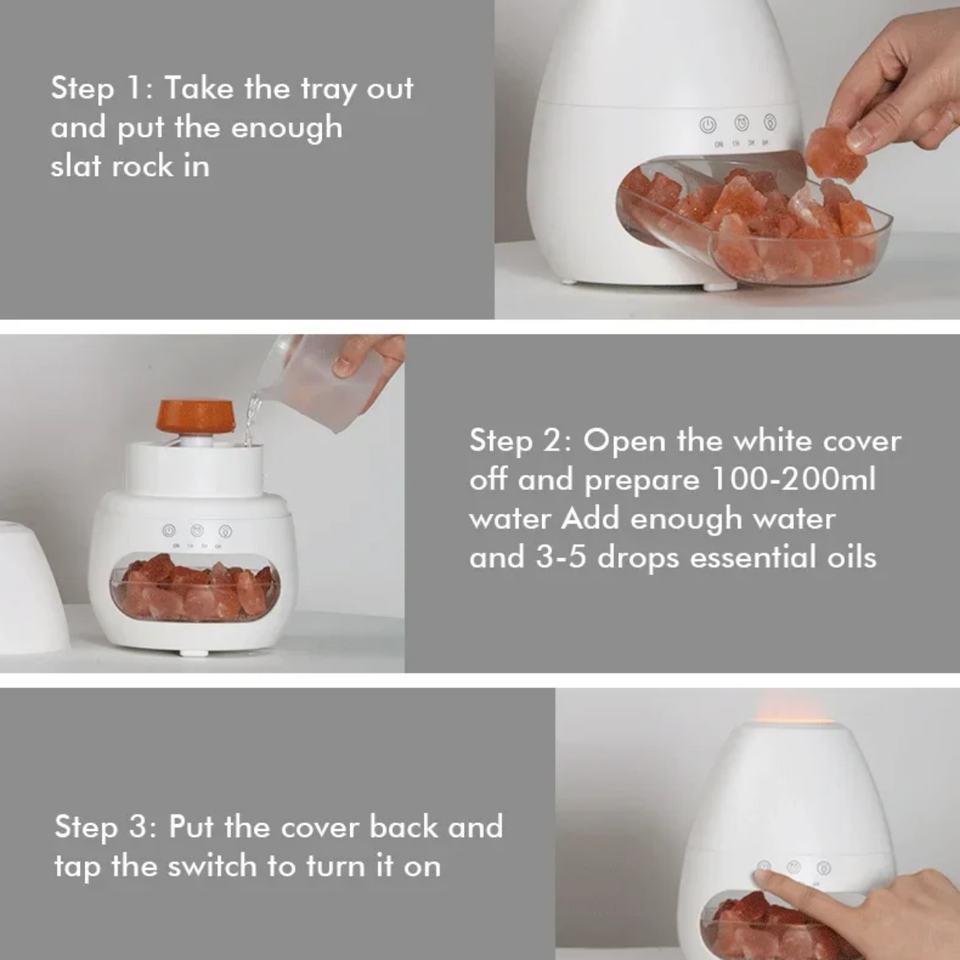 Step 1: Take the tray out and put the enough slat rock in

Step 2: Open the white cover off and prepare 100-200ml water Add enough water and 3-5 drops essential oils

Step 3: Put the cover back and tap the switch to turn it on