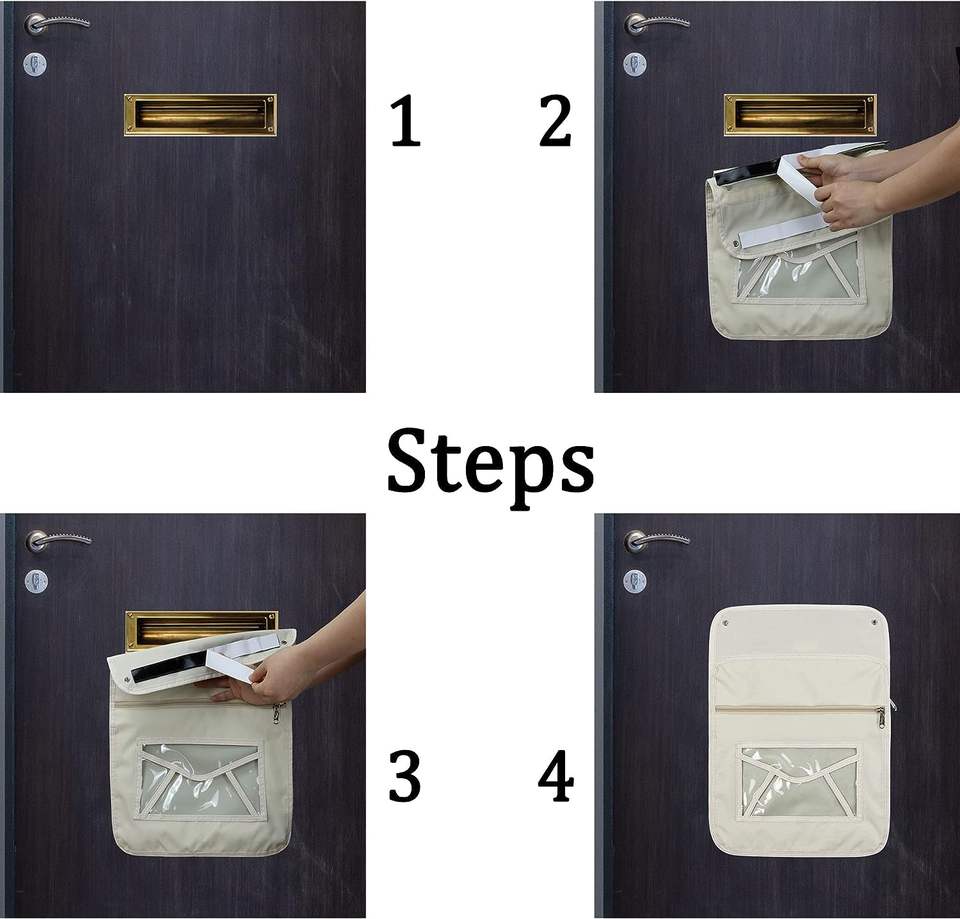 1 2

Steps

3 4