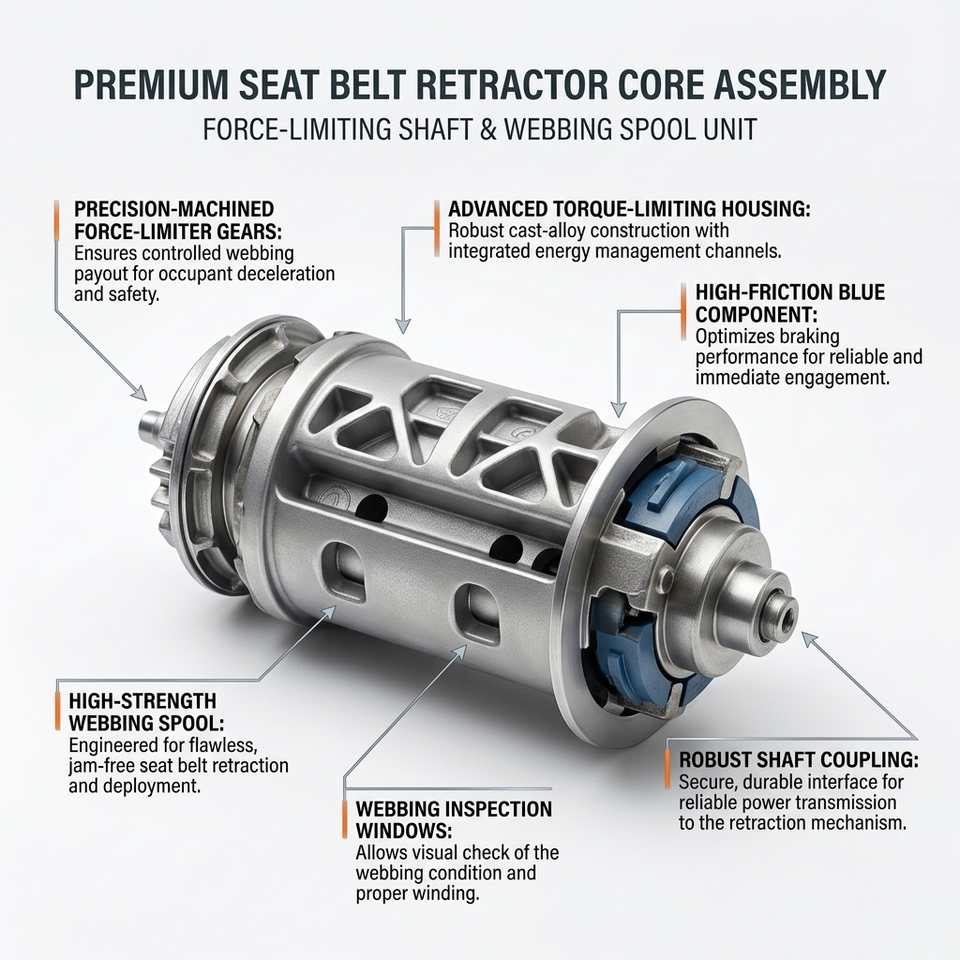 PREMIUM SEAT BELT RETRACTOR CORE ASSEMBLY

FORCE-LIMITING SHAFT & WEBBING SPOOL UNIT

PRECISION-MACHINED FORCE-LIMITER GEARS:
Ensures controlled webbing payout for occupant deceleration and safety.

ADVANCED TORQUE-LIMITING HOUSING:
Robust cast-alloy construction with integrated energy management channels.

HIGH-FRICTION BLUE COMPONENT:
Optimizes braking performance for reliable and immediate engagement.

HIGH-STRENGTH WEBBING SPOOL:
Engineered for flawless, jam-free seat belt retraction and deployment.

WEBBING INSPECTION WINDOWS:
Allows visual check of the webbing condition and proper winding.

ROBUST SHAFT COUPLING:
Secure, durable interface for reliable power transmission to the retraction mechanism.