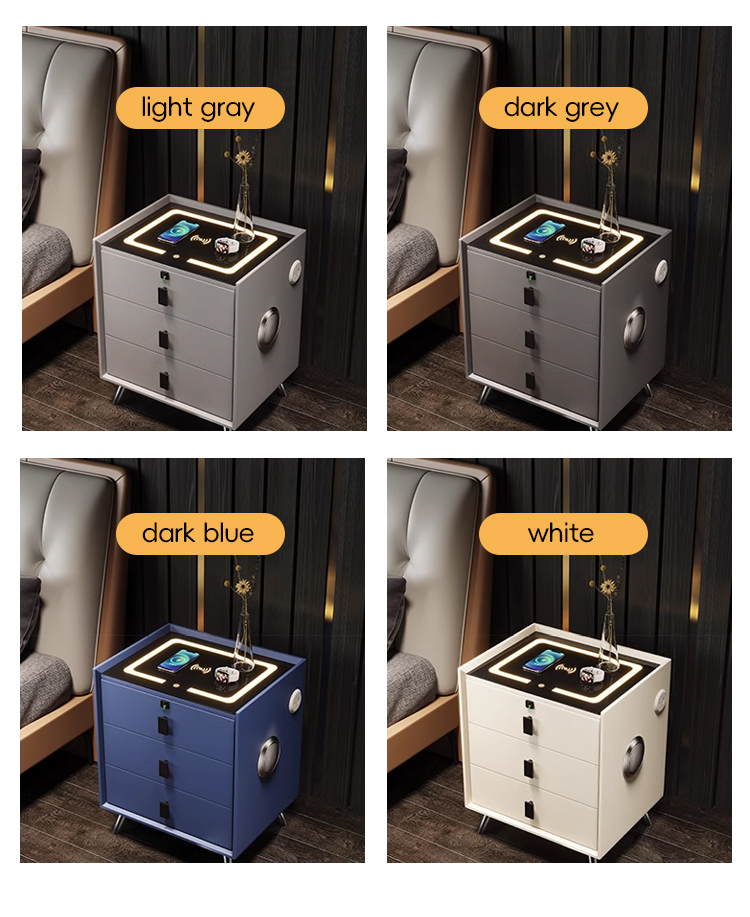 light gray

dark grey

dark blue

white