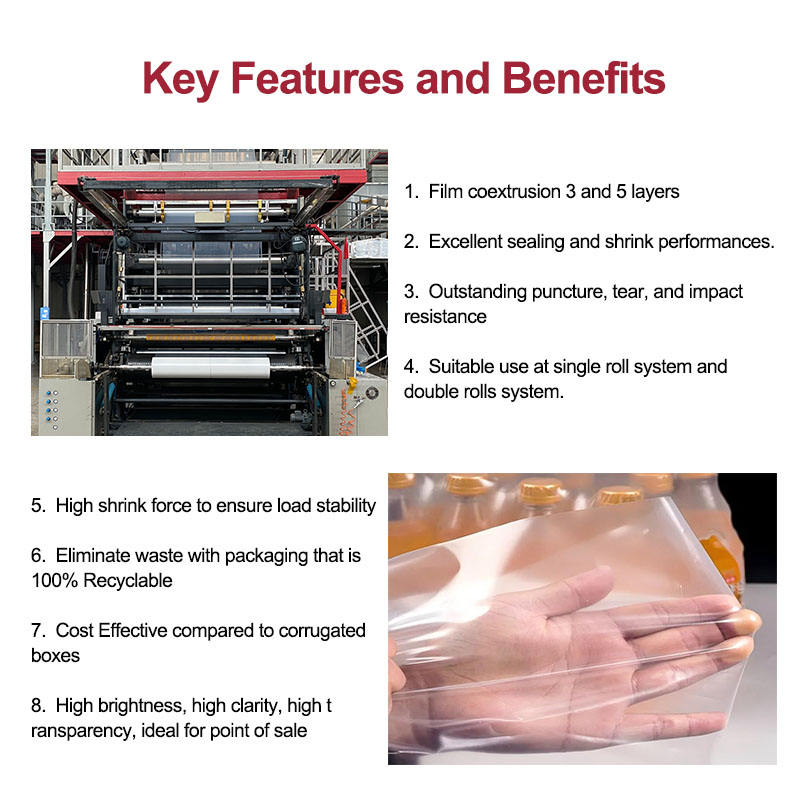 Key Features and Benefits

1. Film coextrusion 3 and 5 layers

2. Excellent sealing and shrink performances.

3. Outstanding puncture, tear, and impact resistance

4. Suitable use at single roll system and double rolls system.

5. High shrink force to ensure load stability

6. Eliminate waste with packaging that is 100% Recyclable

7. Cost Effective compared to corrugated boxes

8. High brightness, high clarity, high t ransparency, ideal for point of sale