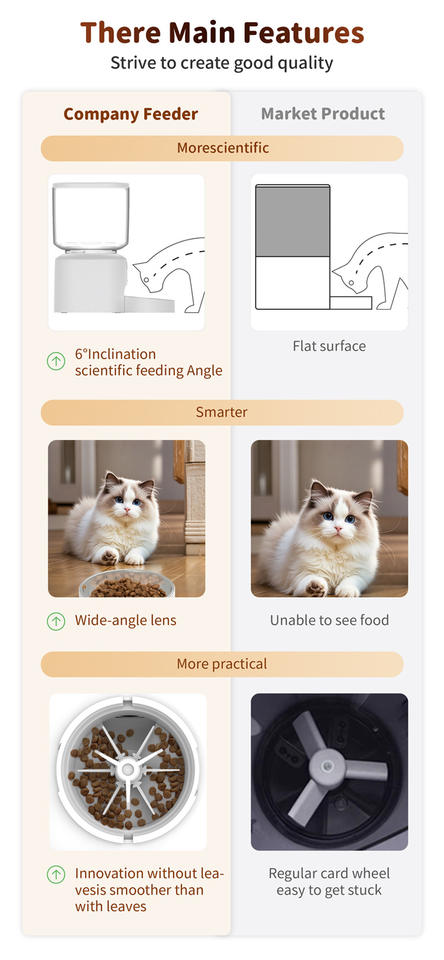 There Main Features
Strive to create good quality

Company Feeder

Market Product

Morescientific

6°Inclination scientific feeding Angle

Flat surface

Smarter

Wide-angle lens

Unable to see food

More practical

Innovation without leavesis smoother than with leaves

Regular card wheel easy to get stuck