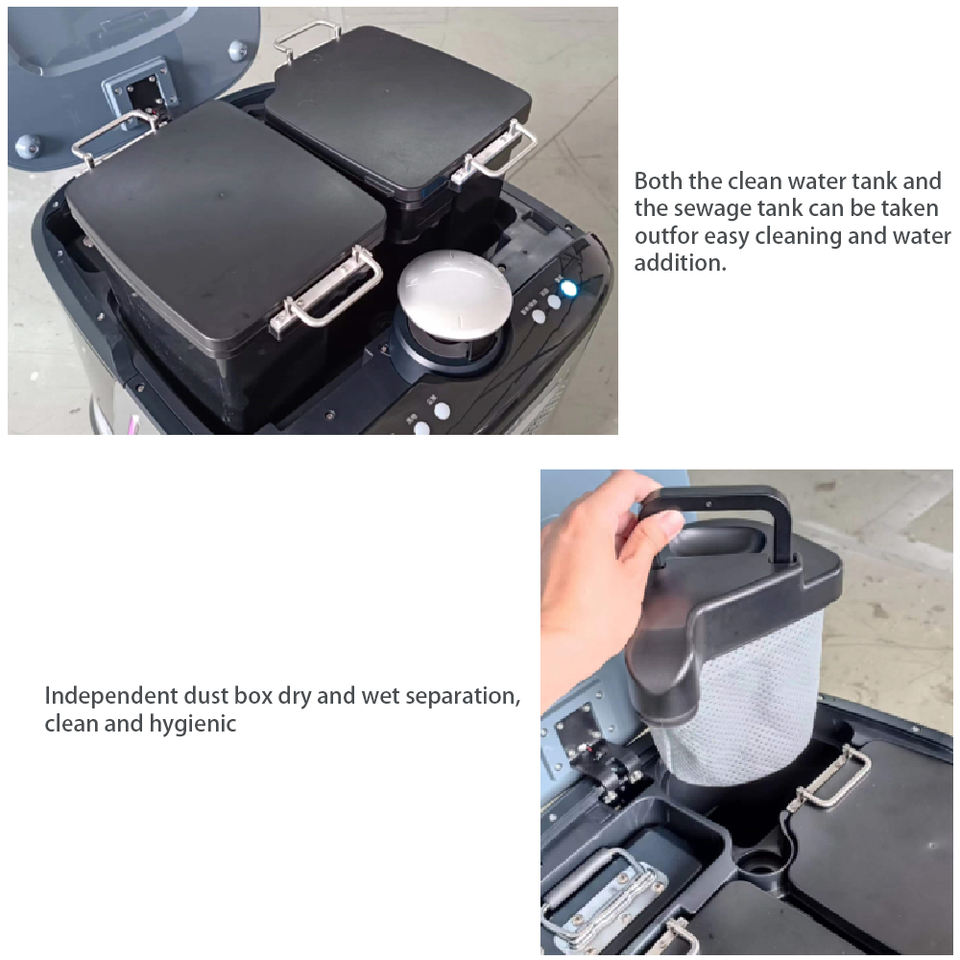 Both the clean water tank and the sewage tank can be taken outfor easy cleaning and water addition.

Independent dust box dry and wet separation, clean and hygienic