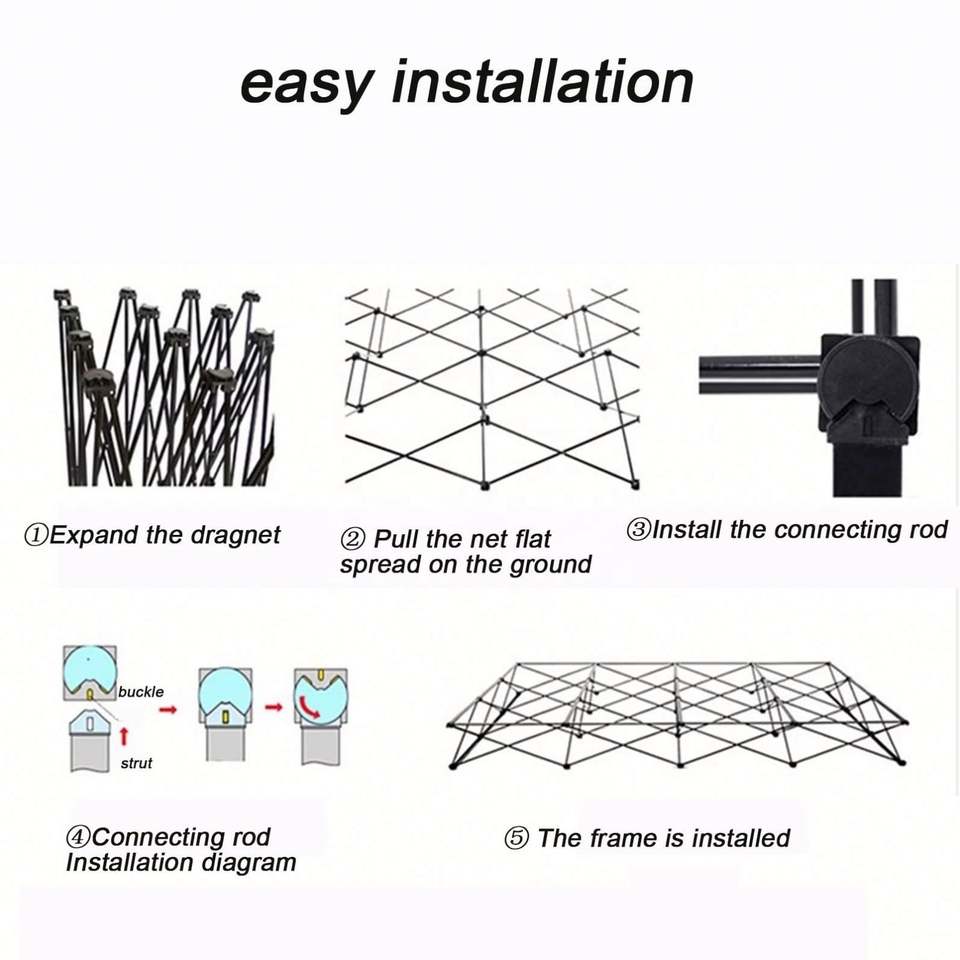 easy installation

①Expand the dragnet

② Pull the net flat spread on the ground

③Install the connecting rod

buckle

strut

④Connecting rod Installation diagram

⑤ The frame is installed