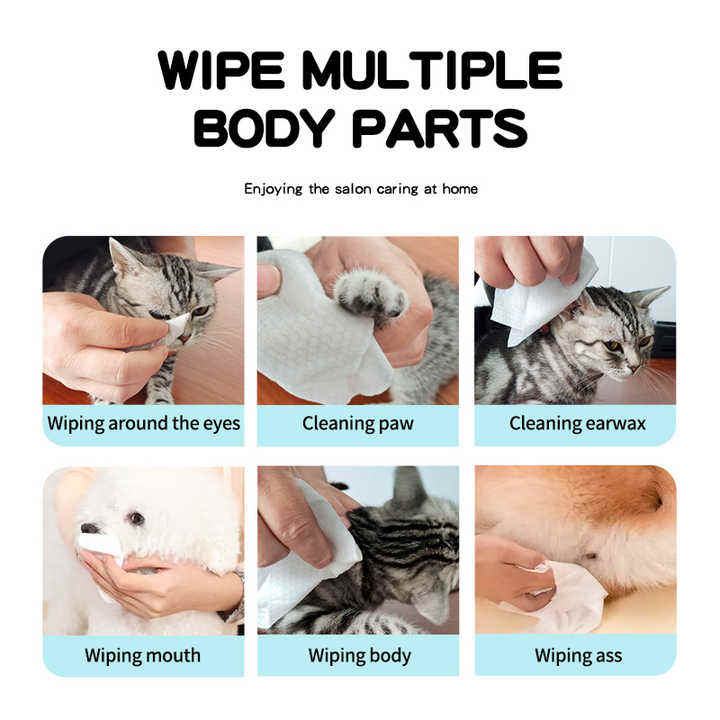 WIPE MULTIPLE BODY PARTS

Enjoying the salon caring at home

Wiping around the eyes

Cleaning paw

Cleaning earwax

Wiping mouth

Wiping body

Wiping ass