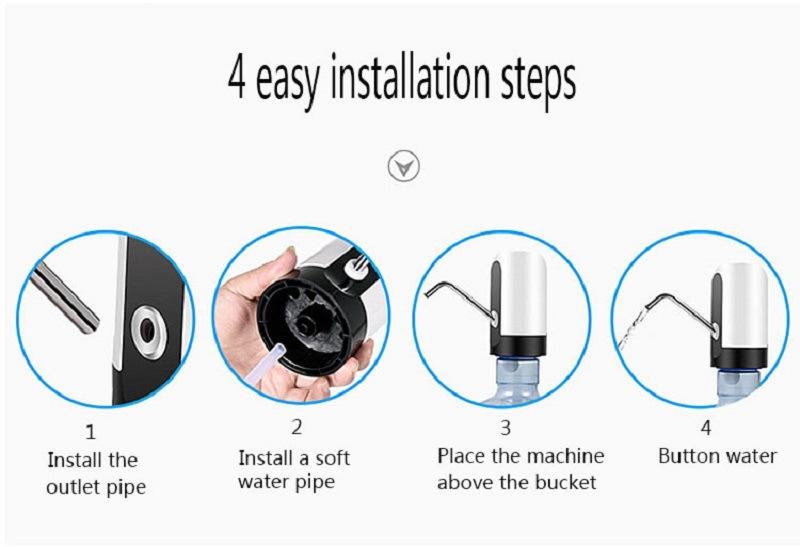 4 easy installation steps

1
Install the outlet pipe

2
Install a soft water pipe

3
Place the machine above the bucket

4
Button water