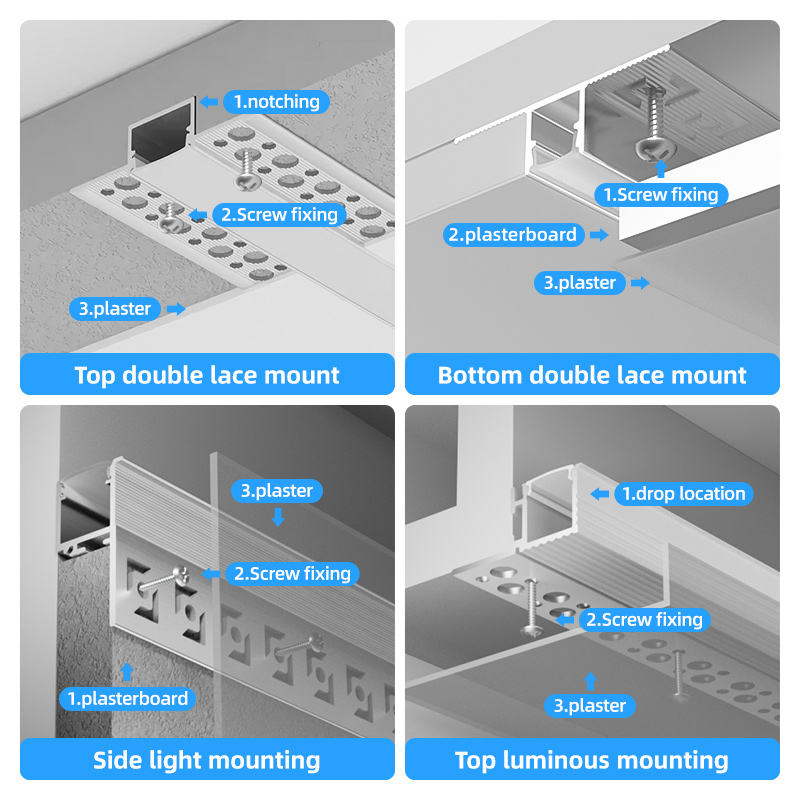 1.notching

2.Screw fixing

3.plaster

Top double lace mount

1.Screw fixing

2.plasterboard

3.plaster

Bottom double lace mount

3.plaster

2.Screw fixing

1.plasterboard

Side light mounting

1.drop location

2.Screw fixing

3.plaster

Top luminous mounting