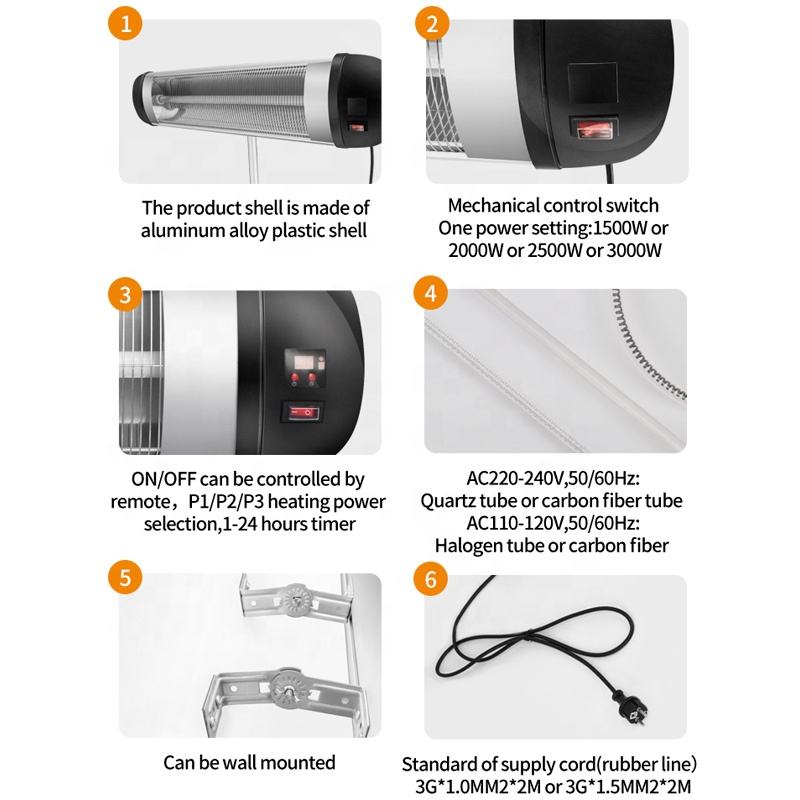 1

The product shell is made of aluminum alloy plastic shell

2

Mechanical control switch
One power setting:1500W or 2000W or 2500W or 3000W

3

ON/OFF can be controlled by remote，P1/P2/P3 heating power selection,1-24 hours timer

4

AC220-240V,50/60Hz:
Quartz tube or carbon fiber tube
AC110-120V,50/60Hz:
Halogen tube or carbon fiber

5

Can be wall mounted

6

Standard of supply cord(rubber line)
3G*1.0MM2*2M or 3G*1.5MM2*2M