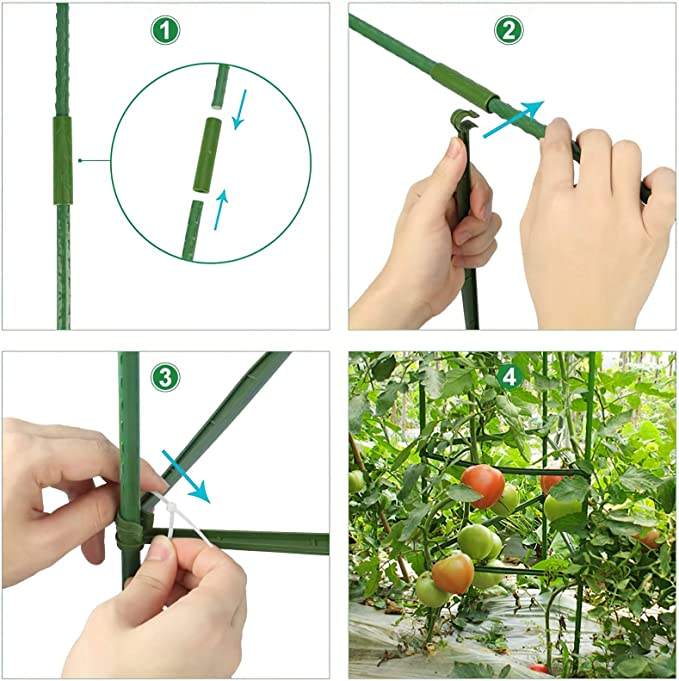 1

2

3

4