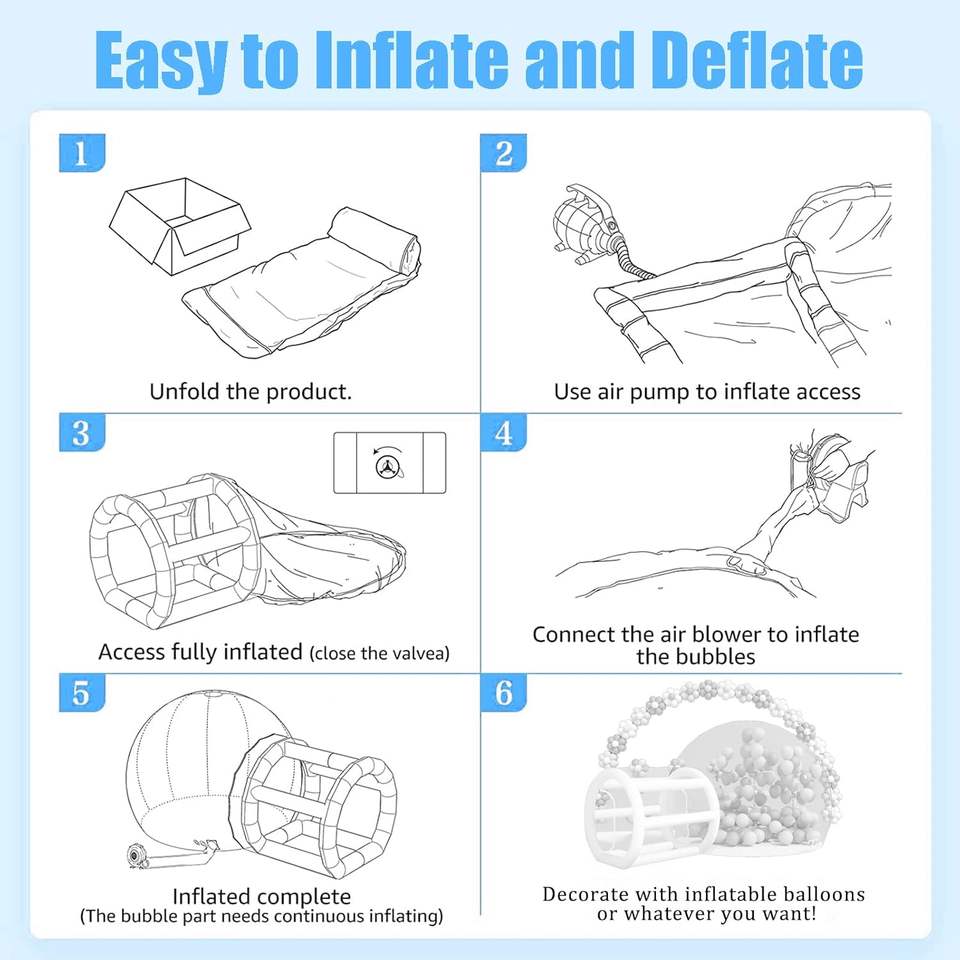 Easy to Inflate and Deflate

1

Unfold the product.

2

Use air pump to inflate access

3

Access fully inflated (close the valvea)

4

Connect the air blower to inflate the bubbles

5

Inflated complete
(The bubble part needs continuous inflating)

6

Decorate with inflatable balloons or whatever you want!