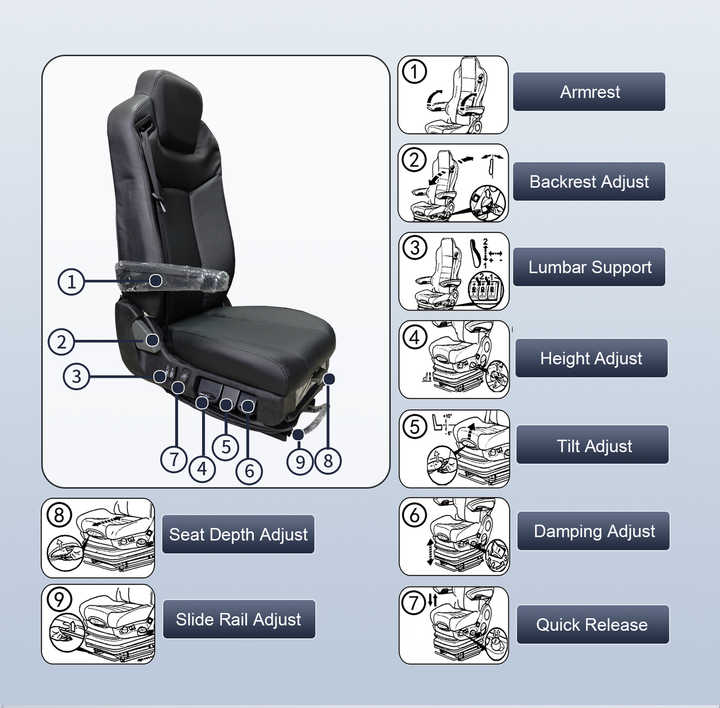 1
2
3
7
4
5
6
9
8

1 Armrest

2 Backrest Adjust

3 Lumbar Support

4 Height Adjust

5 Tilt Adjust

6 Damping Adjust

7 Quick Release

8 Seat Depth Adjust

9 Slide Rail Adjust