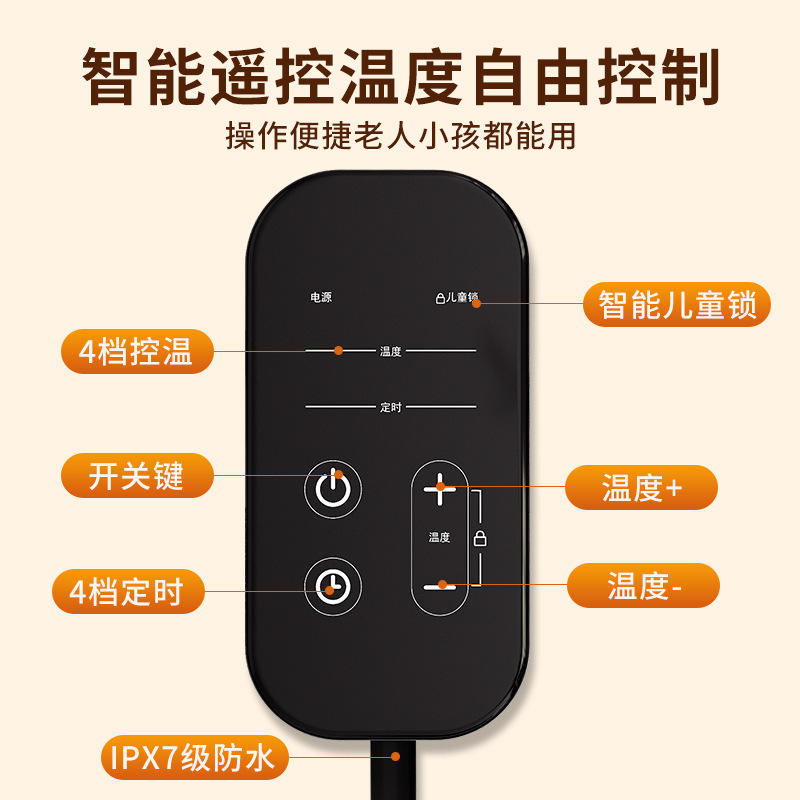 智能遥控温度自由控制
操作便捷老人小孩都能用

电源

儿童锁

智能儿童锁

4档控温

温度

定时

开关键

温度+

温度

4档定时

温度-

IPX7级防水