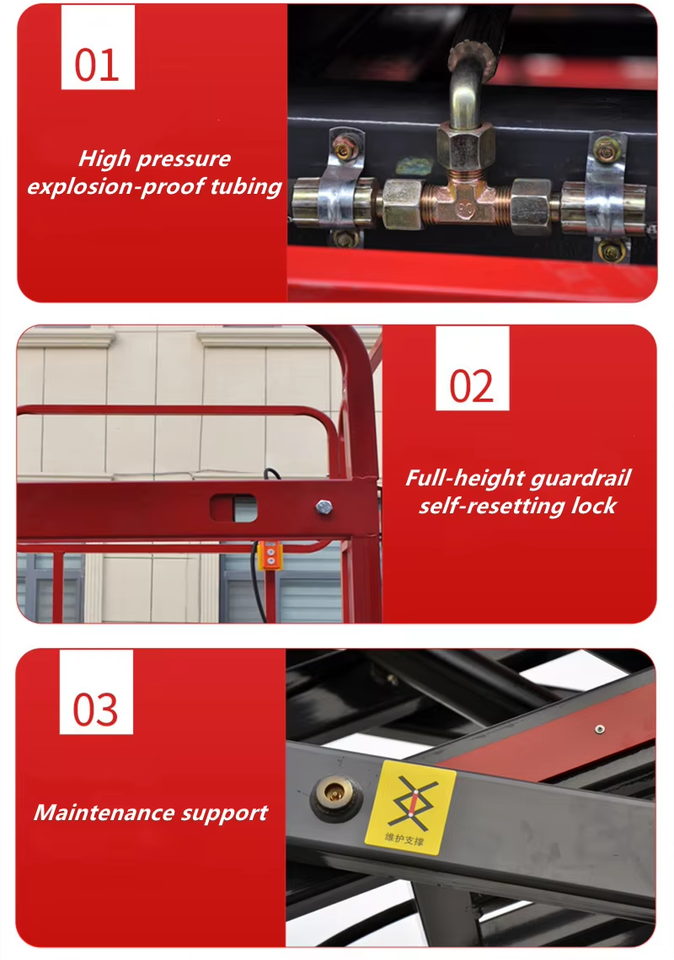 01

High pressure explosion-proof tubing

02

Full-height guardrail self-resetting lock

03

Maintenance support

维护支撑