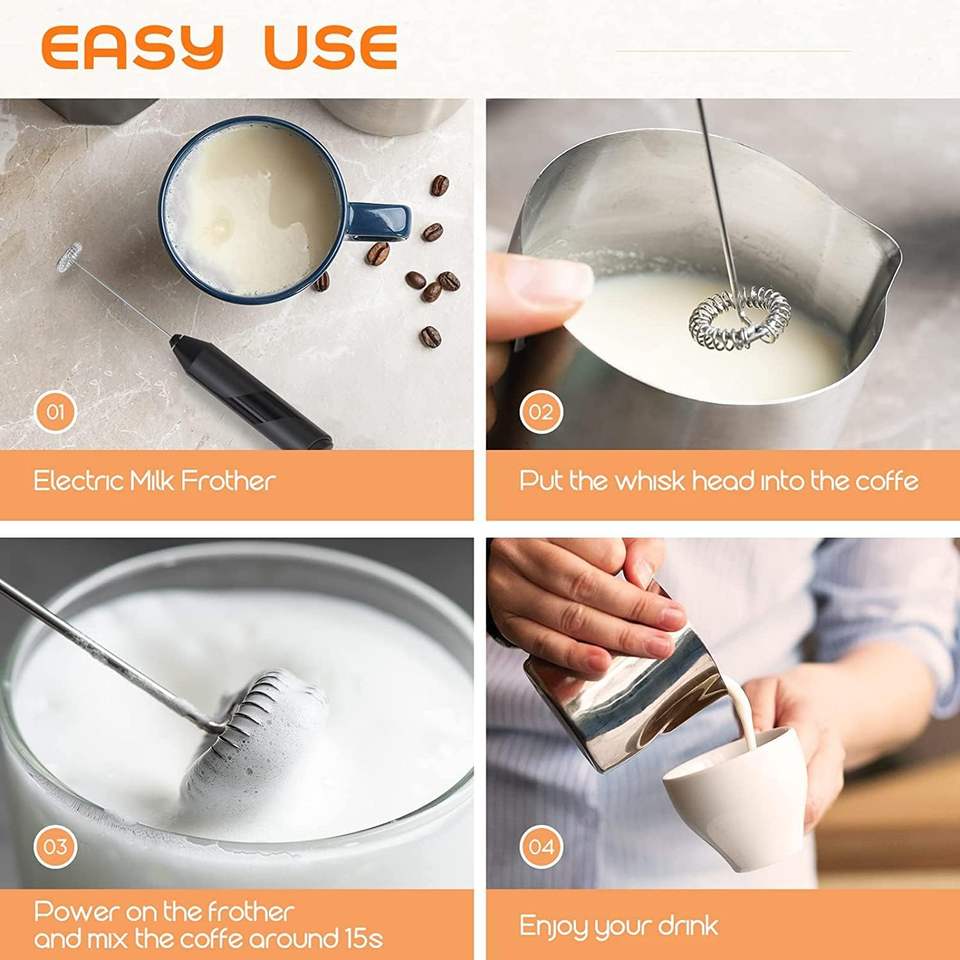 EASY USE

01

Electric Milk Frother

02

Put the whisk head into the coffe

03

Power on the frother and mix the coffe around 15s

04

Enjoy your drink