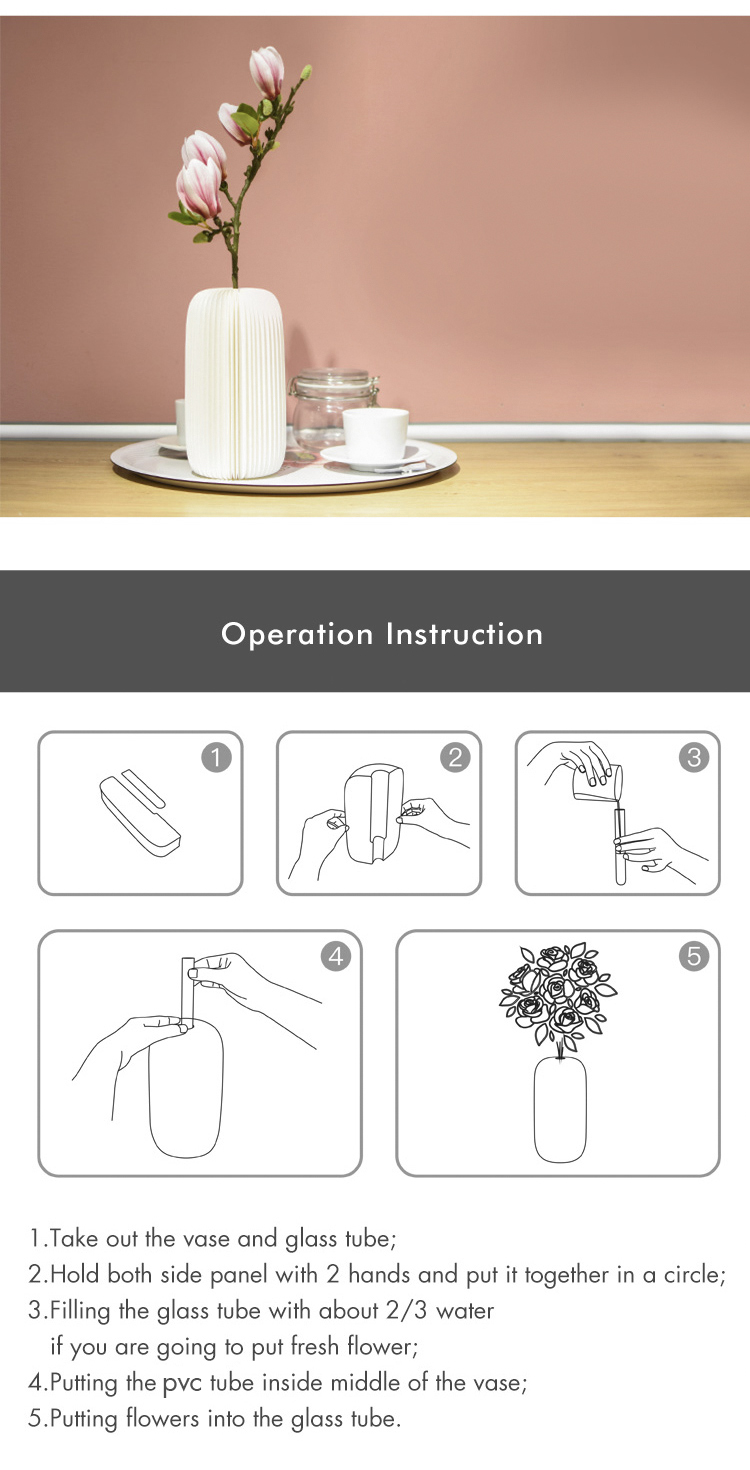 Operation Instruction

1

2

3

4

5

1.Take out the vase and glass tube;
2.Hold both side panel with 2 hands and put it together in a circle;
3.Filling the glass tube with about 2/3 water if you are going to put fresh flower;
4.Putting the pvc tube inside middle of the vase;
5.Putting flowers into the glass tube.