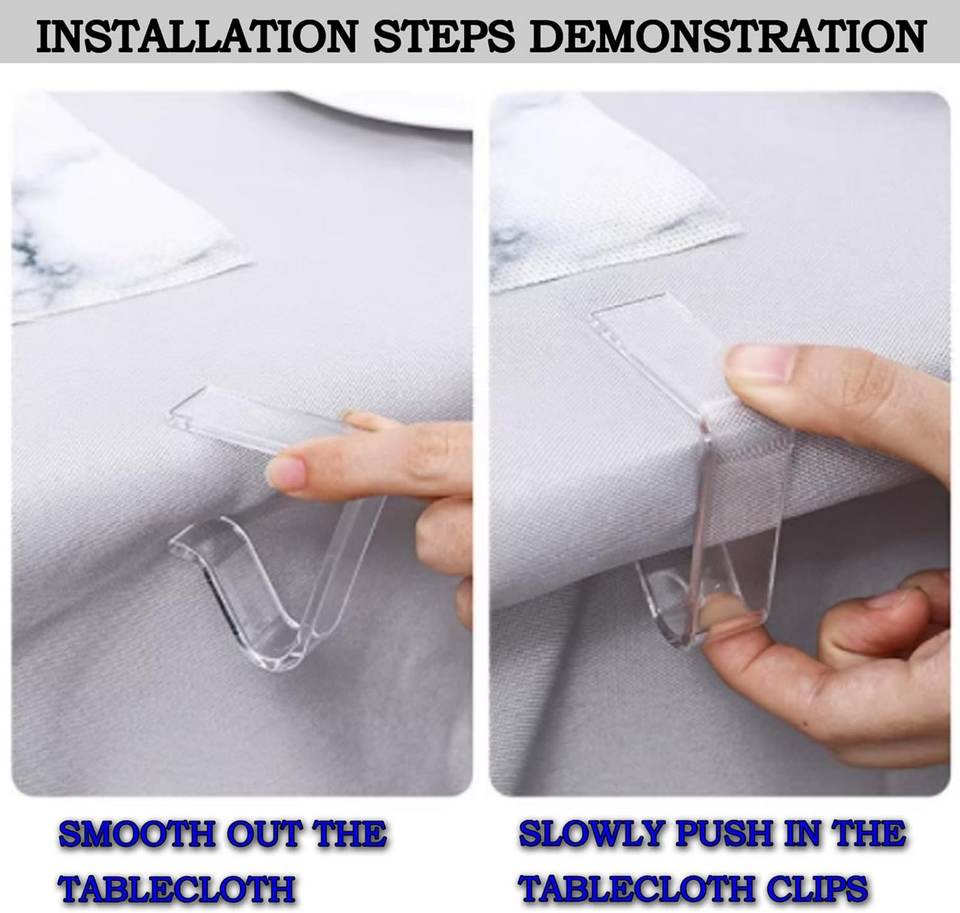 INSTALLATION STEPS DEMONSTRATION

SMOOTH OUT THE TABLECLOTH

SLOWLY PUSH IN THE TABLECLOTH CLIPS