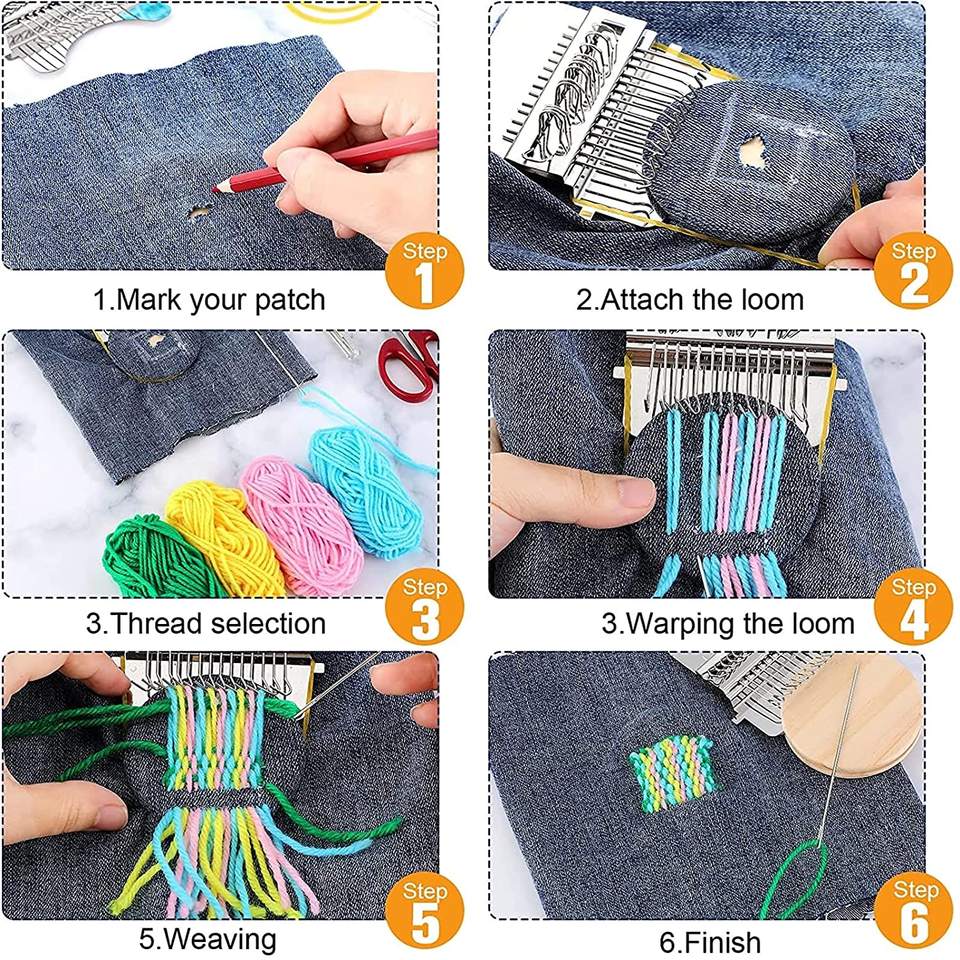 Step 1
1.Mark your patch

Step 2
2.Attach the loom

Step 3
3.Thread selection

Step 4
3.Warping the loom

Step 5
5.Weaving

Step 6
6.Finish