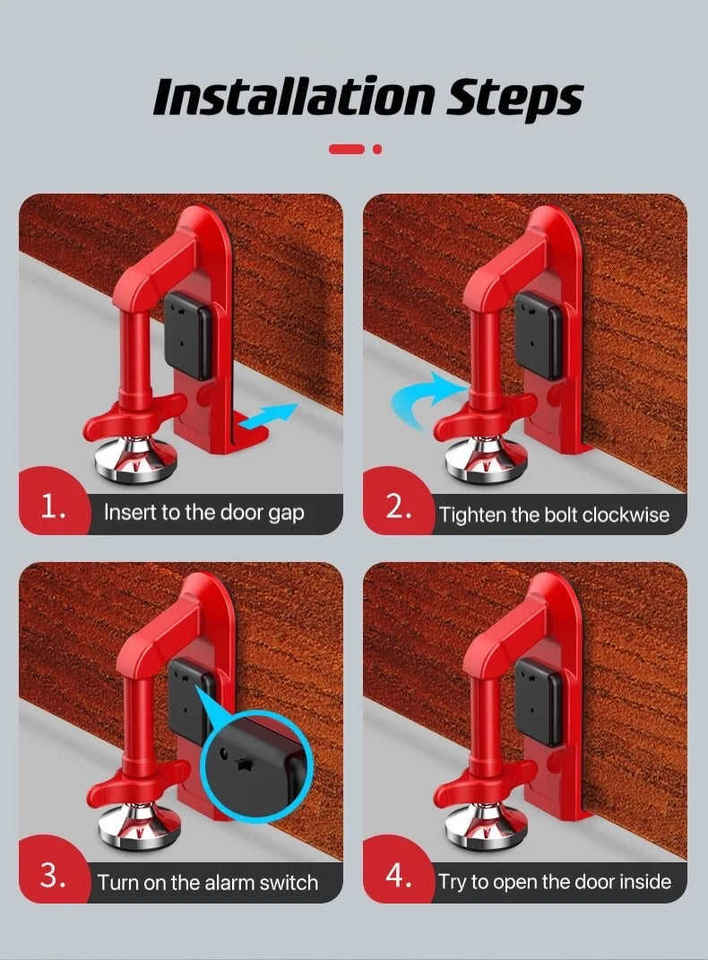 Installation Steps

1. Insert to the door gap

2. Tighten the bolt clockwise

3. Turn on the alarm switch

4. Try to open the door inside