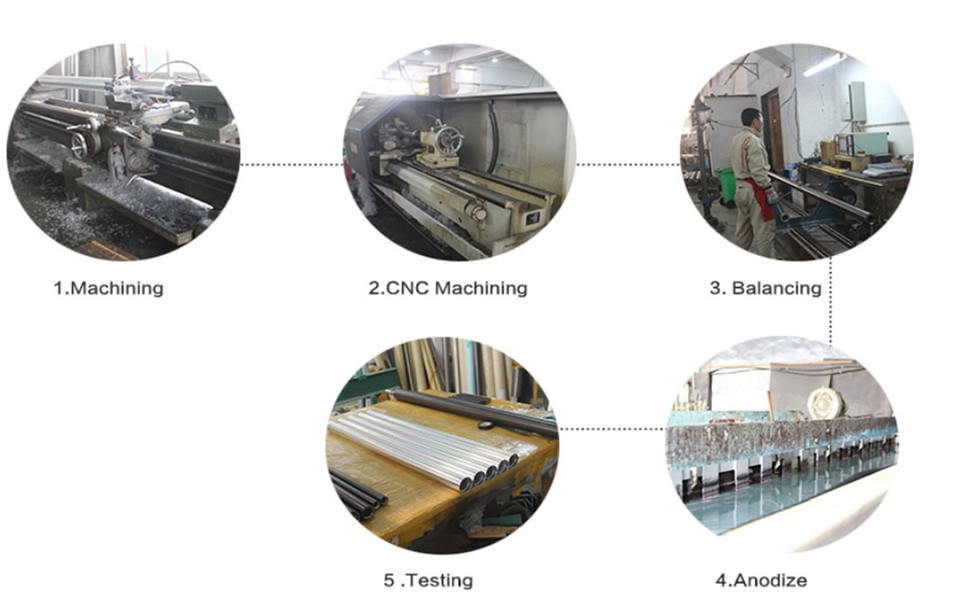 1.Machining

2.CNC Machining

3. Balancing

5 .Testing

4.Anodize