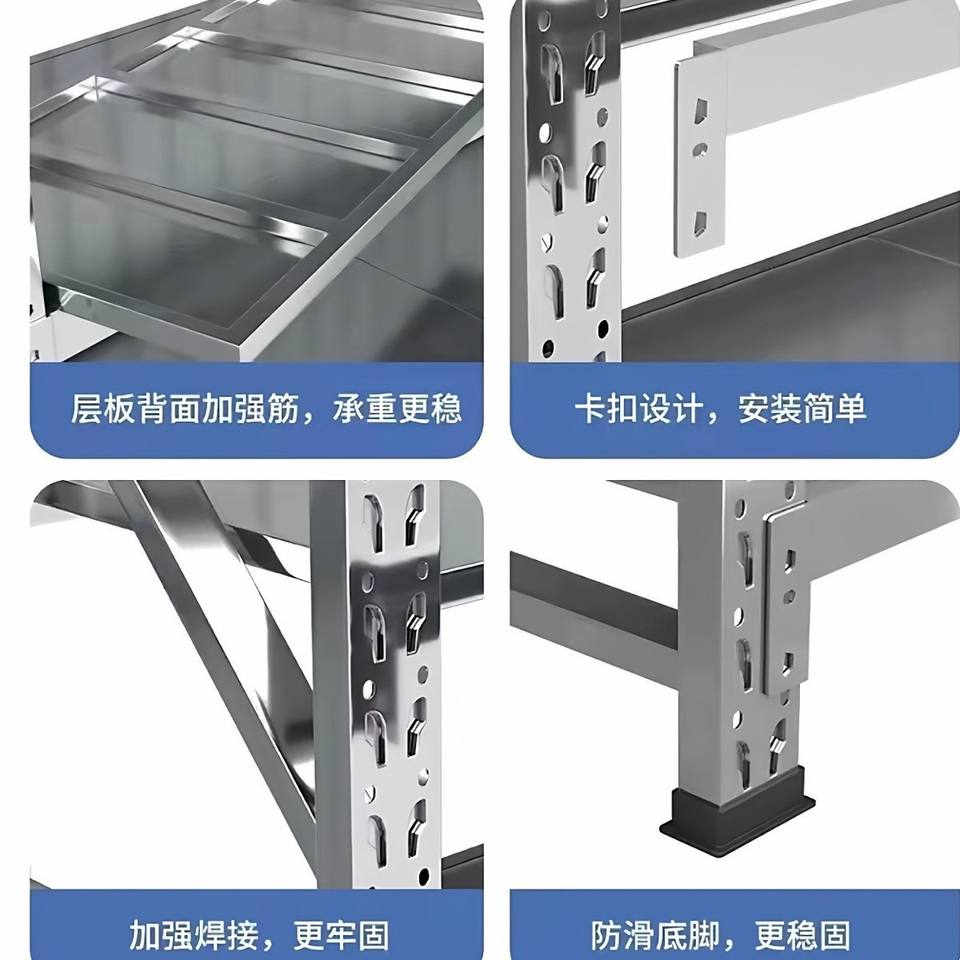 层板背面加强筋，承重更稳

卡扣设计，安装简单

加强焊接，更牢固

防滑底脚，更稳固