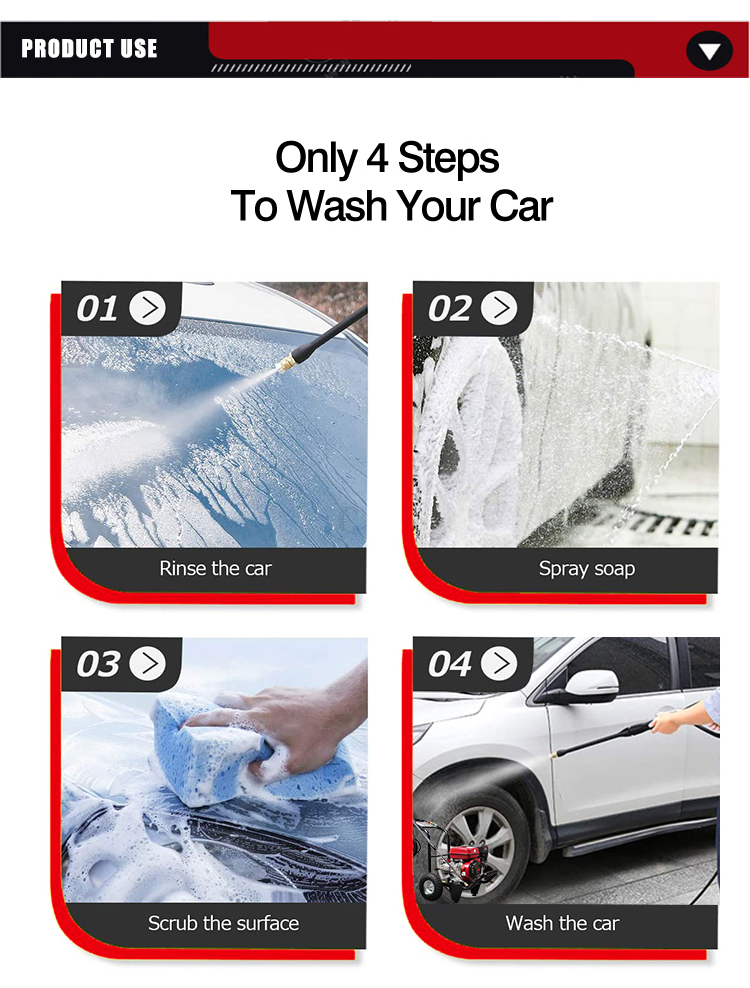 PRODUCT USE

Only 4 Steps
To Wash Your Car

01

Rinse the car

02

Spray soap

03

Scrub the surface

04

Wash the car