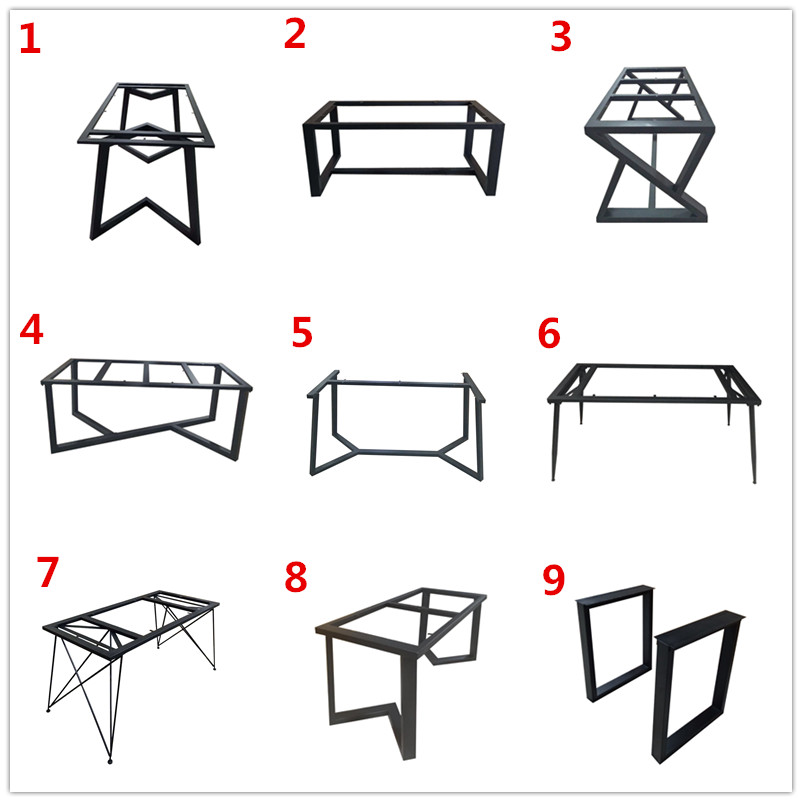 1
2
3
4
5
6
7
8
9