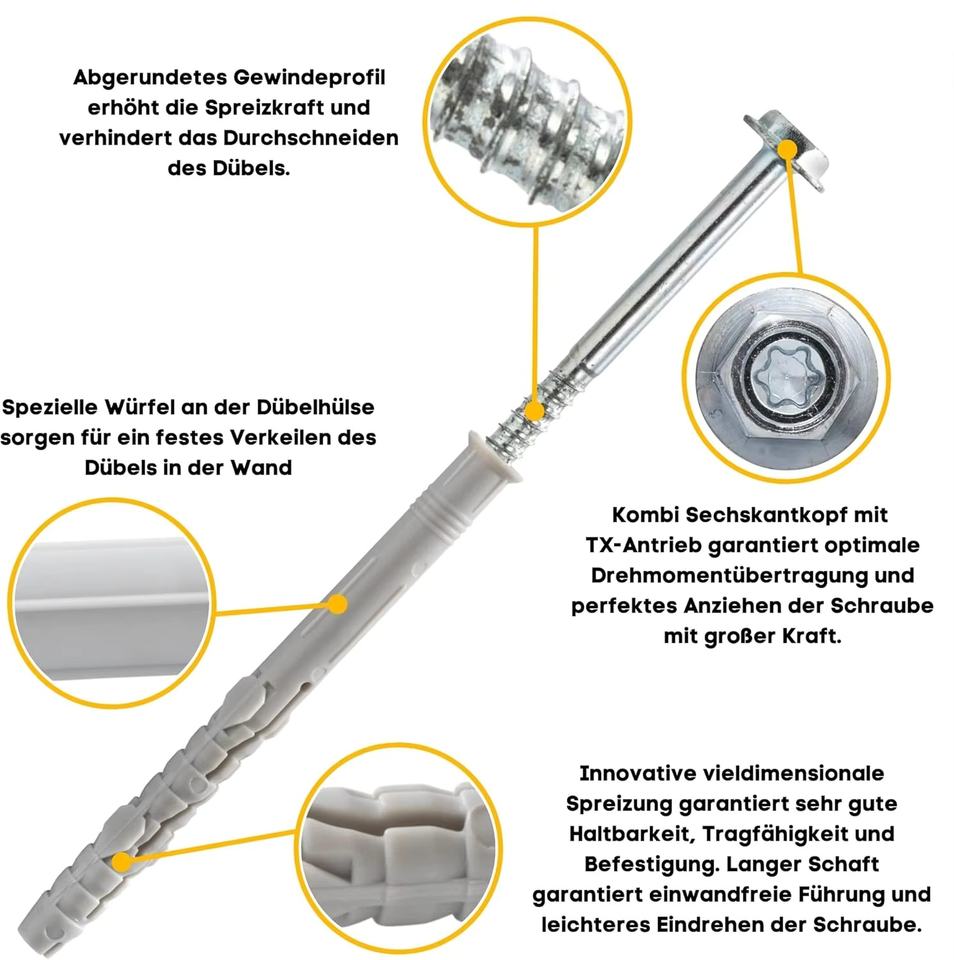 Abgerundetes Gewindeprofil erhöht die Spreizkraft und verhindert das Durchschneiden des Dübels.

Spezielle Würfel an der Dübelhülse sorgen für ein festes Verkeilen des Dübels in der Wand

Kombi Sechskantkopf mit TX-Antrieb garantiert optimale Drehmomentübertragung und perfektes Anziehen der Schraube mit großer Kraft.

Innovative vieldimensionale Spreizung garantiert sehr gute Haltbarkeit, Tragfähigkeit und Befestigung. Langer Schaft garantiert einwandfreie Führung und leichteres Eindrehen der Schraube.