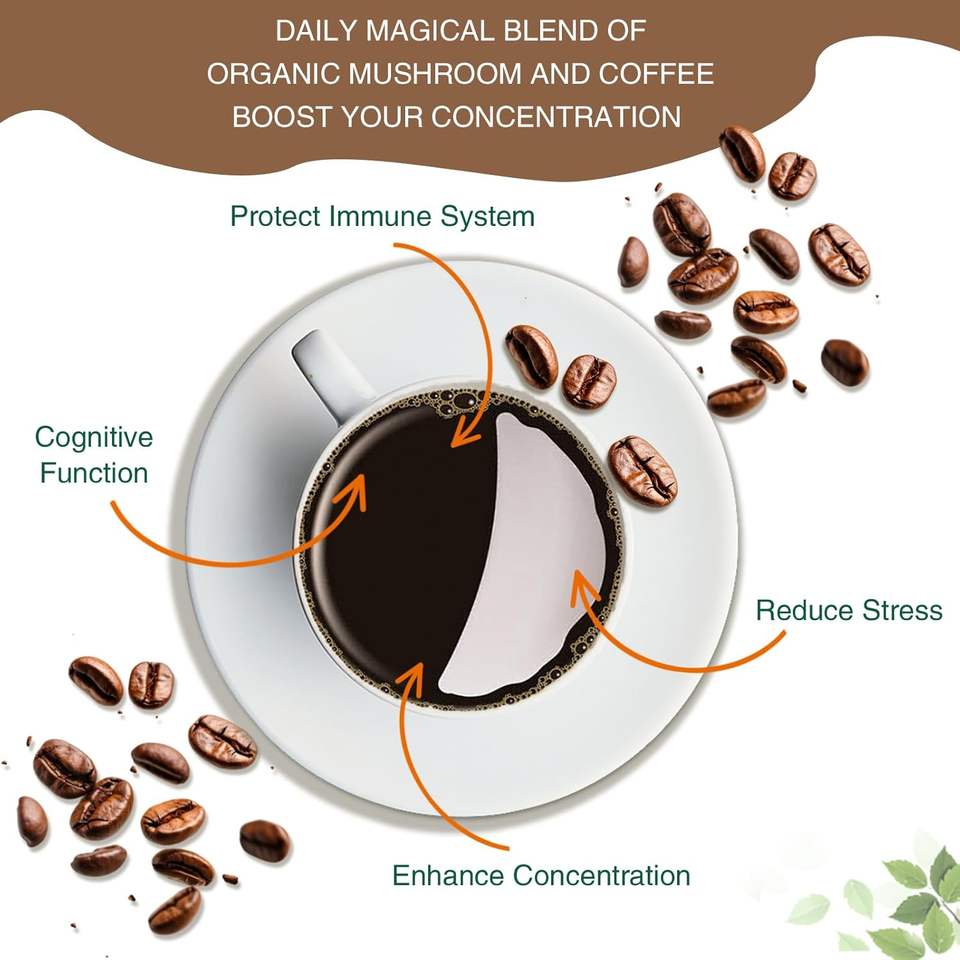 DAILY MAGICAL BLEND OF
ORGANIC MUSHROOM AND COFFEE
BOOST YOUR CONCENTRATION

Protect Immune System

Cognitive Function

Reduce Stress

Enhance Concentration