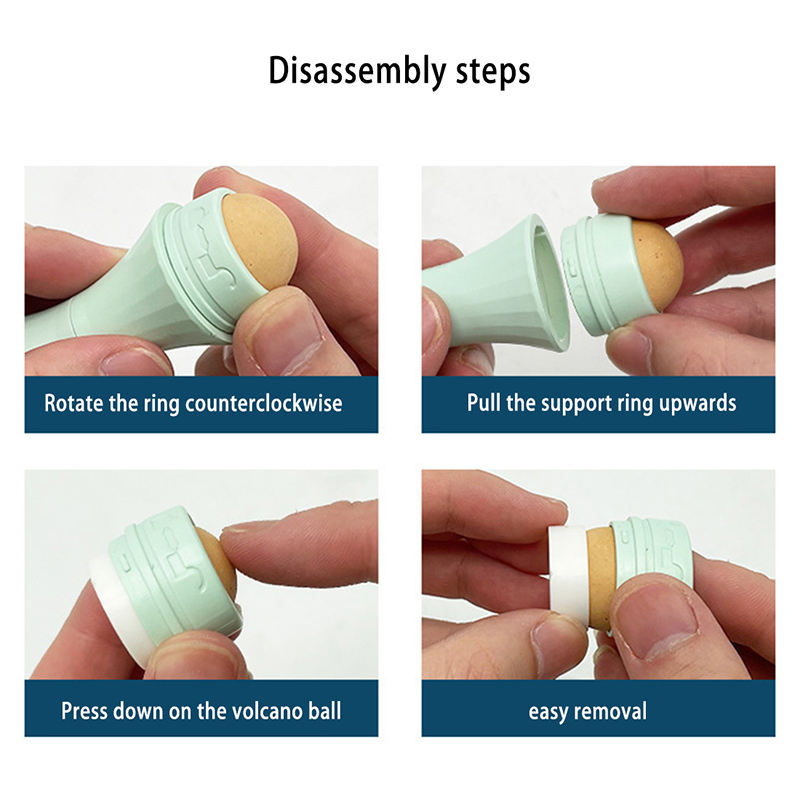 Disassembly steps

Rotate the ring counterclockwise

Pull the support ring upwards

Press down on the volcano ball

easy removal