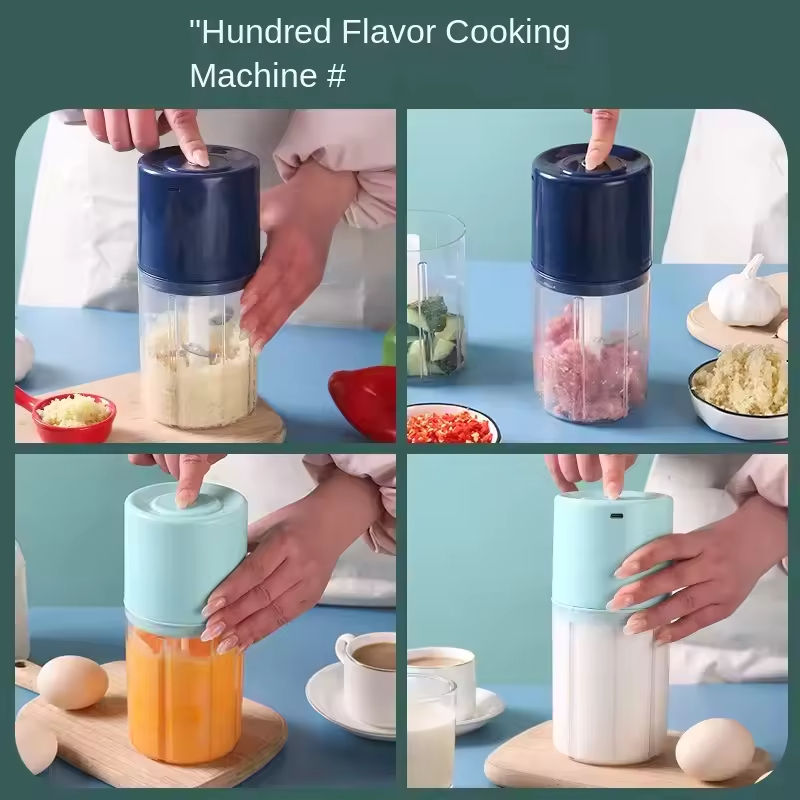 "Hundred Flavor Cooking Machine #