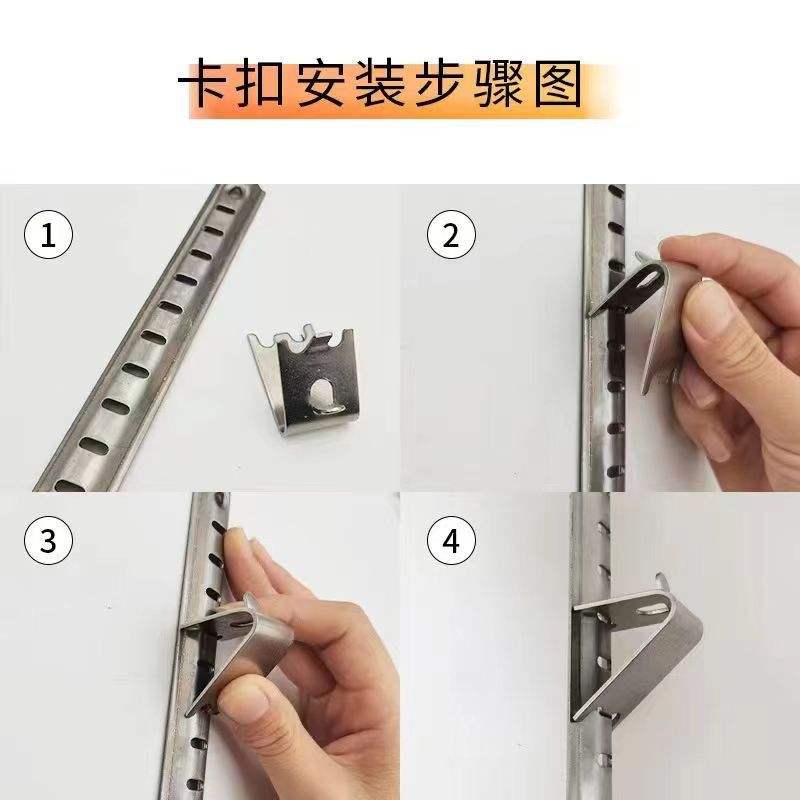 卡扣安装步骤图

1

2

3

4