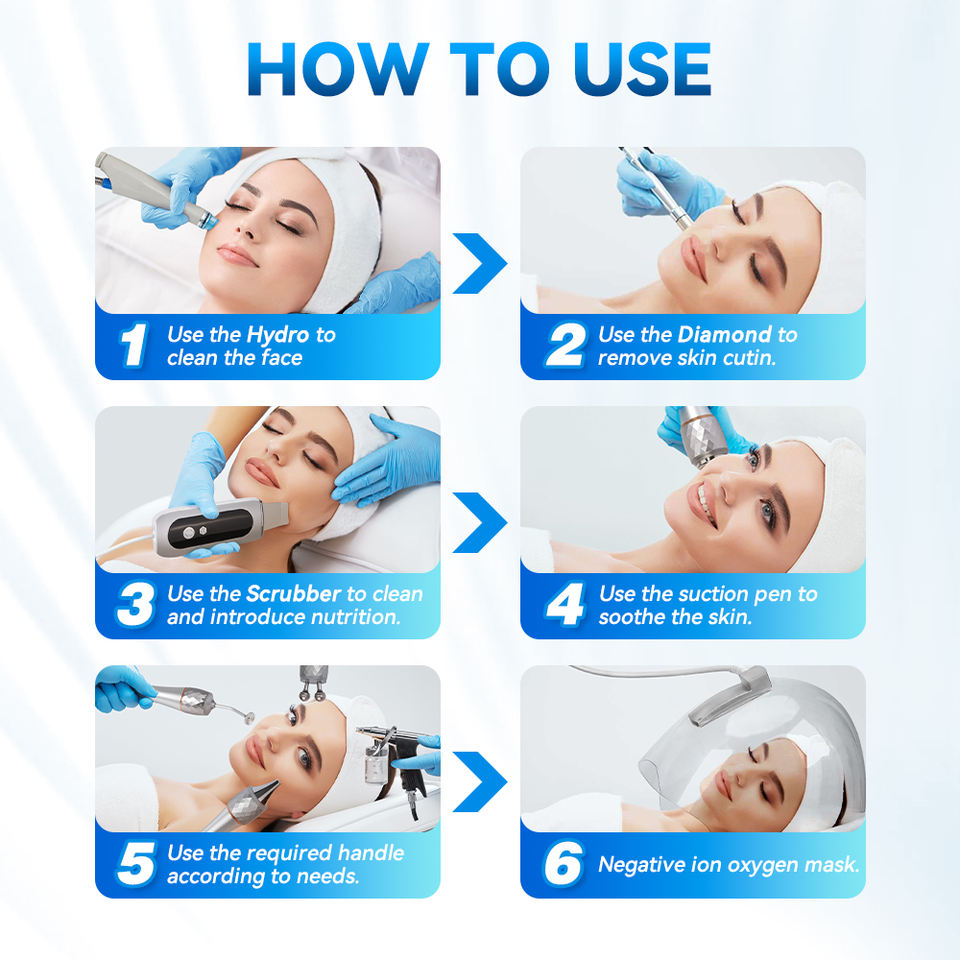 HOW TO USE

1 Use the Hydro to clean the face

2 Use the Diamond to remove skin cutin.

3 Use the Scrubber to clean and introduce nutrition.

4 Use the suction pen to soothe the skin.

5 Use the required handle according to needs.

6 Negative ion oxygen mask.