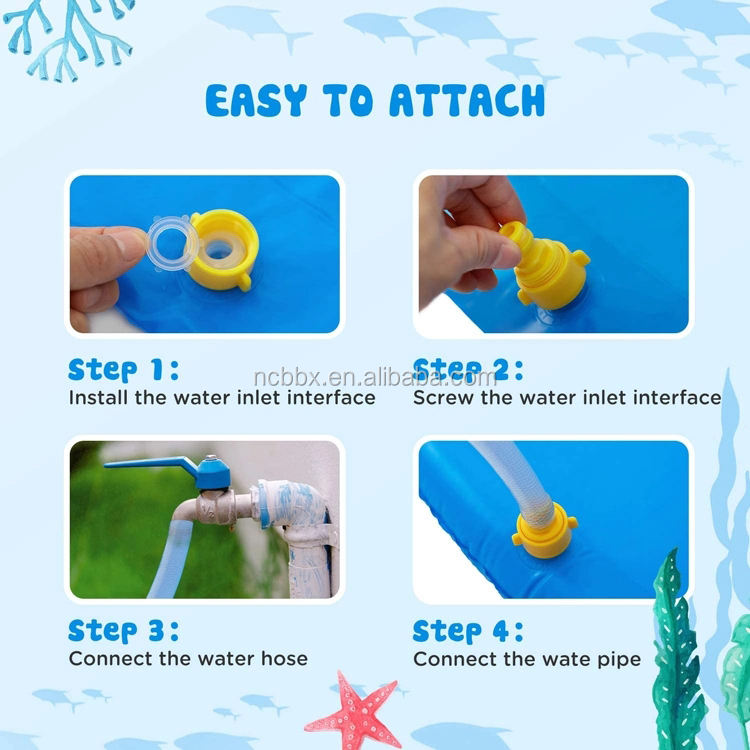 EASY TO ATTACH

Step 1:
Install the water inlet interface

Step 2:
Screw the water inlet interface

ncbbx.en.alibaba.com

Step 3:
Connect the water hose

Step 4:
Connect the wate pipe