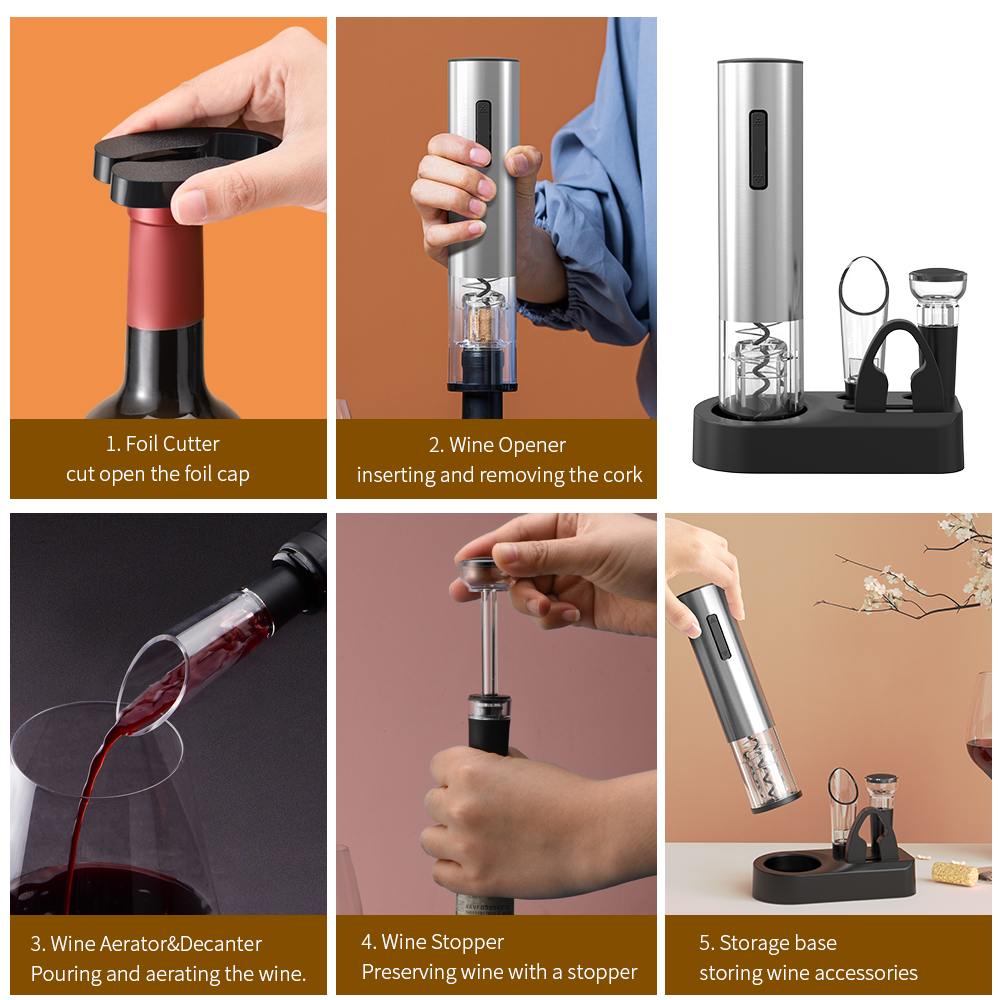 1. Foil Cutter
cut open the foil cap

2. Wine Opener
inserting and removing the cork

3. Wine Aerator&Decanter
Pouring and aerating the wine.

4. Wine Stopper
Preserving wine with a stopper

5. Storage base
storing wine accessories