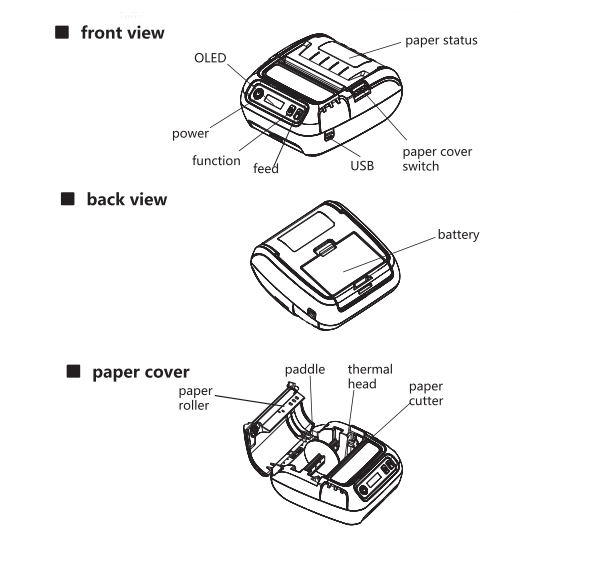 ■ front view

OLED

paper status

power

function

feed

USB

paper cover switch

■ back view

battery

■ paper cover

paper roller

paddle

thermal head

paper cutter