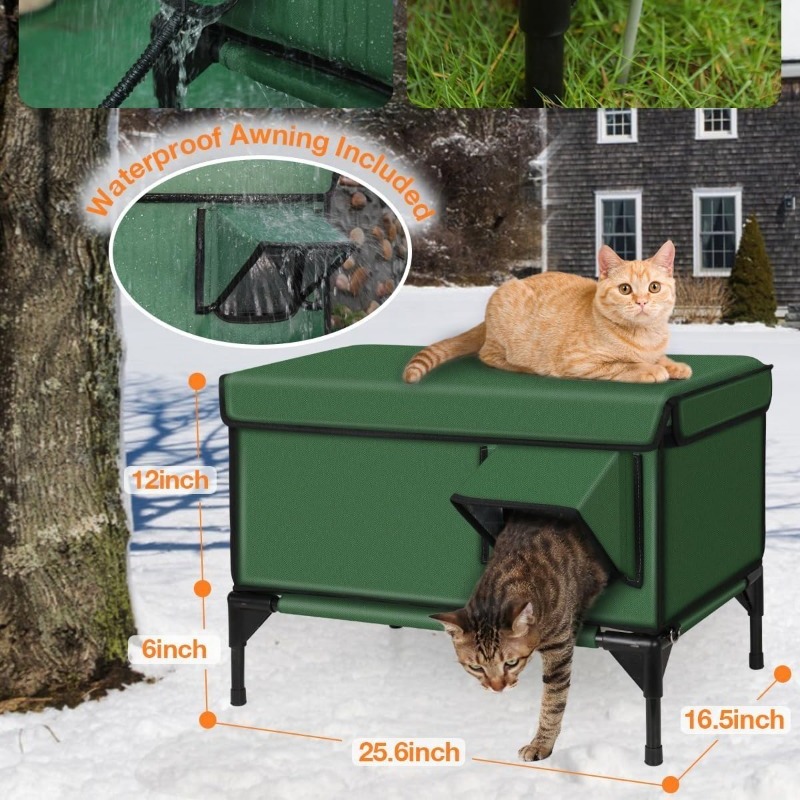 Waterproof Awning Included

12inch

6inch

25.6inch

16.5inch