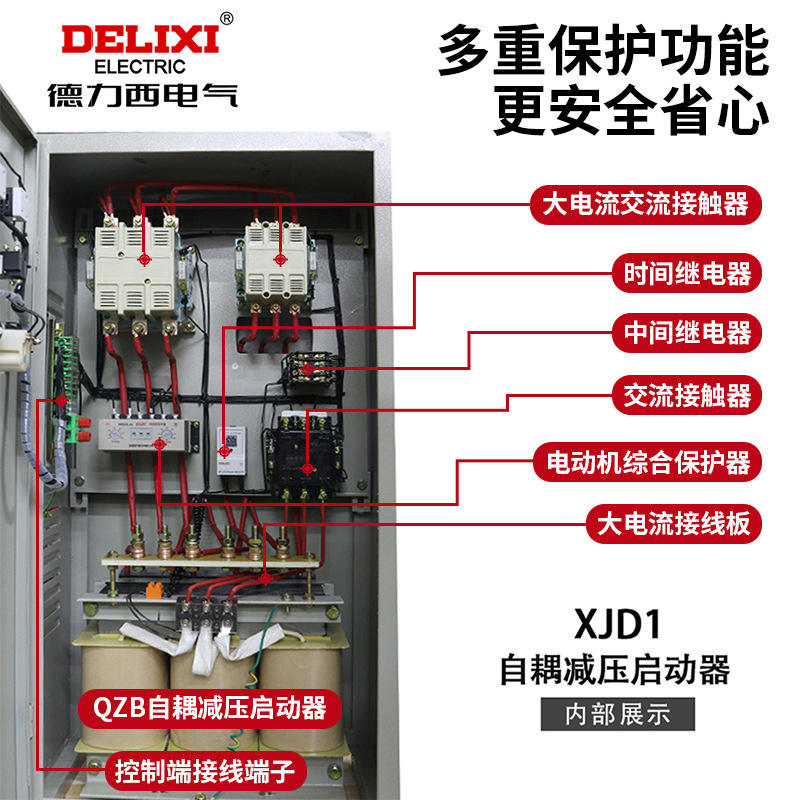 DELIXI®
ELECTRIC
德力西电气

多重保护功能
更安全省心

大电流交流接触器

时间继电器

中间继电器

交流接触器

电动机综合保护器

大电流接线板

XJD1
自耦减压启动器
内部展示

QZB自耦减压启动器

控制端接线端子