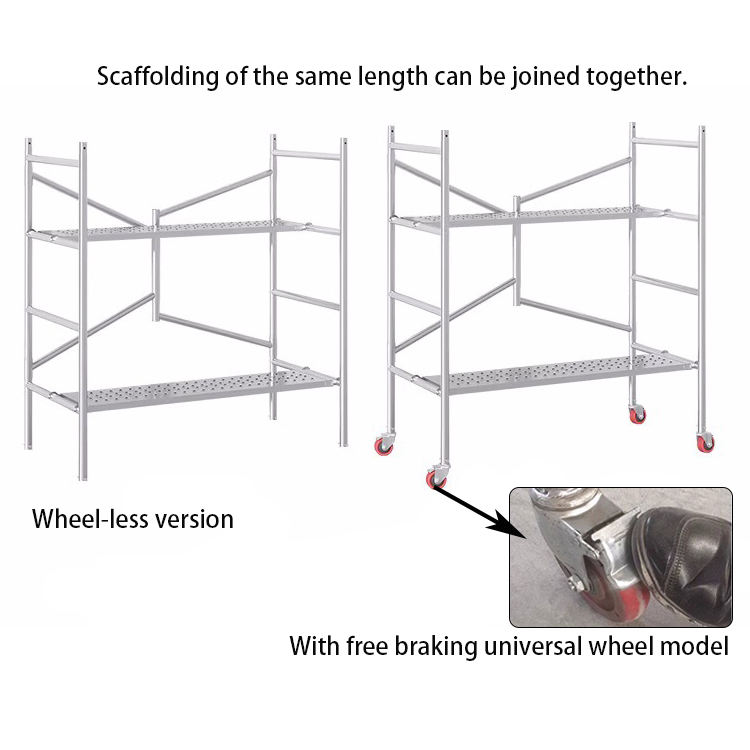 Scaffolding of the same length can be joined together.

Wheel-less version

With free braking universal wheel model