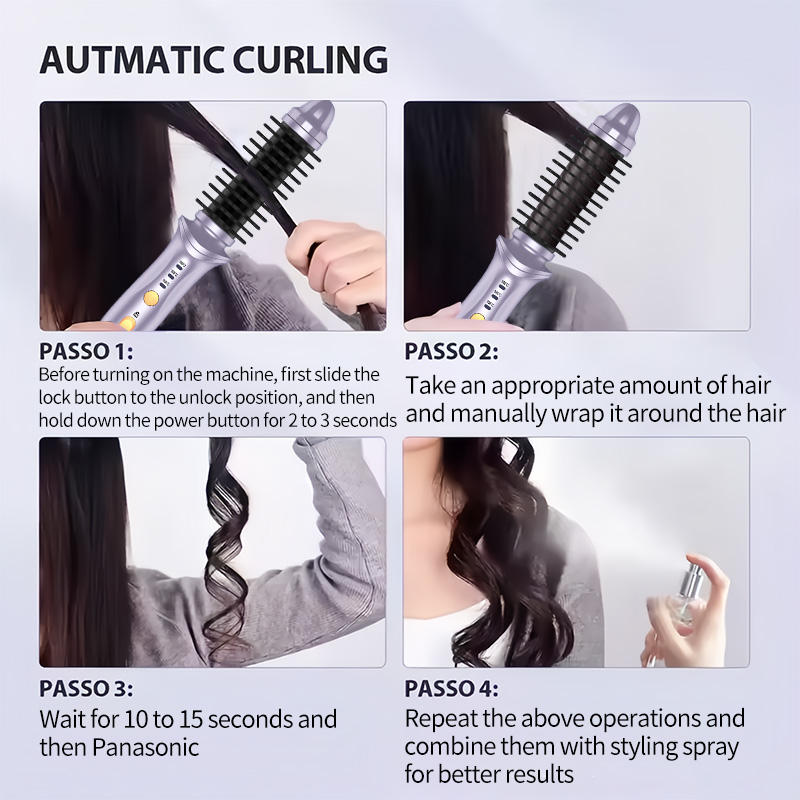 AUTMATIC CURLING

PASSO 1:
Before turning on the machine, first slide the lock button to the unlock position, and then hold down the power button for 2 to 3 seconds

PASSO 2:
Take an appropriate amount of hair and manually wrap it around the hair

PASSO 3:
Wait for 10 to 15 seconds and then Panasonic

PASSO 4:
Repeat the above operations and combine them with styling spray for better results