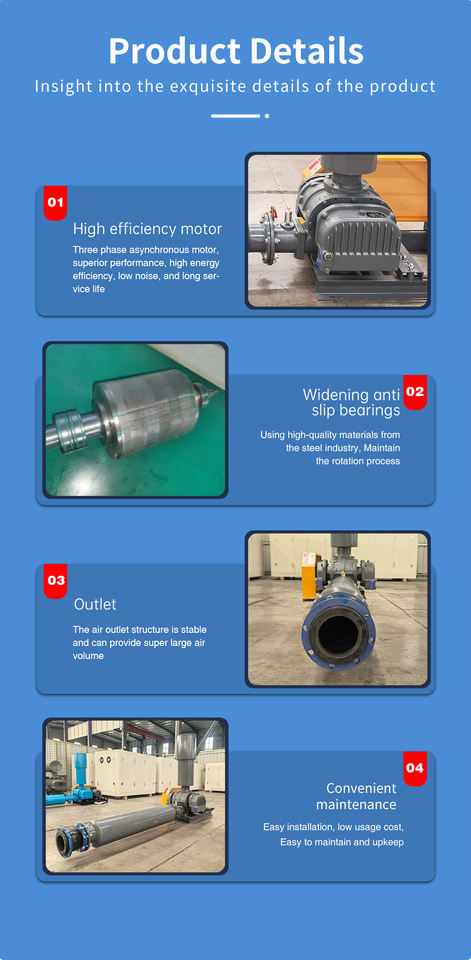 Product Details

Insight into the exquisite details of the product

01

High efficiency motor

Three phase asynchronous motor, superior performance, high energy efficiency, low noise, and long service life

02

Widening anti slip bearings

Using high-quality materials from the steel industry, Maintain the rotation process

03

Outlet

The air outlet structure is stable and can provide super large air volume

04

Convenient maintenance

Easy installation, low usage cost, Easy to maintain and upkeep