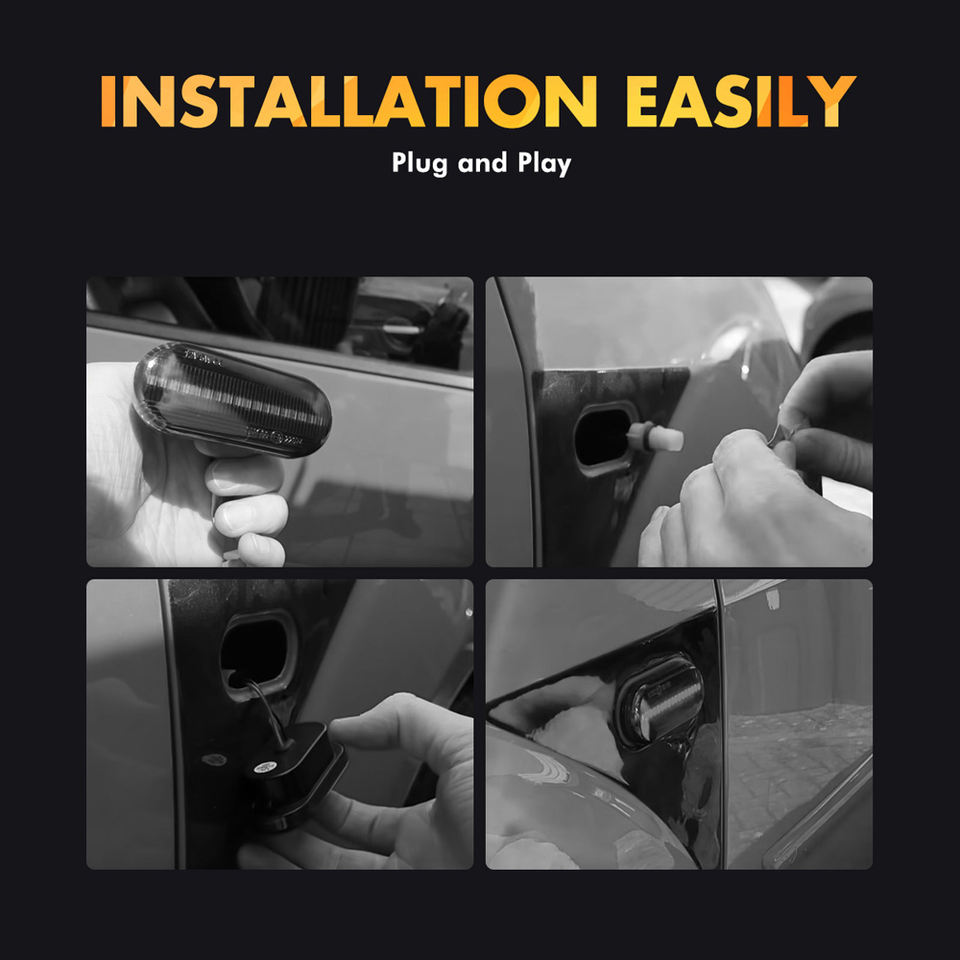 INSTALLATION EASILY

Plug and Play