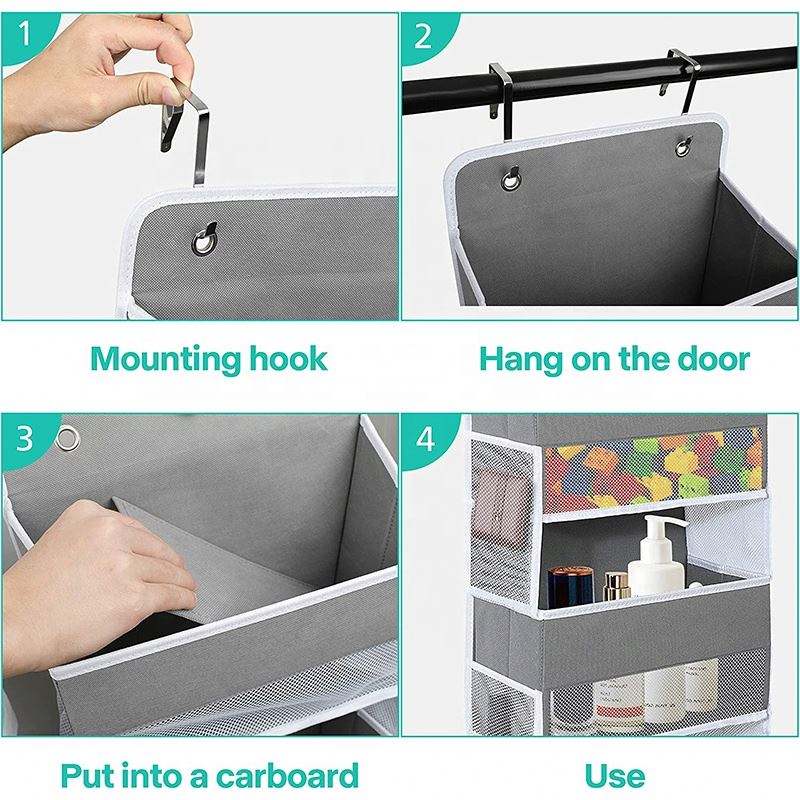 1

2

Mounting hook

Hang on the door

3

4

Put into a carboard

Use