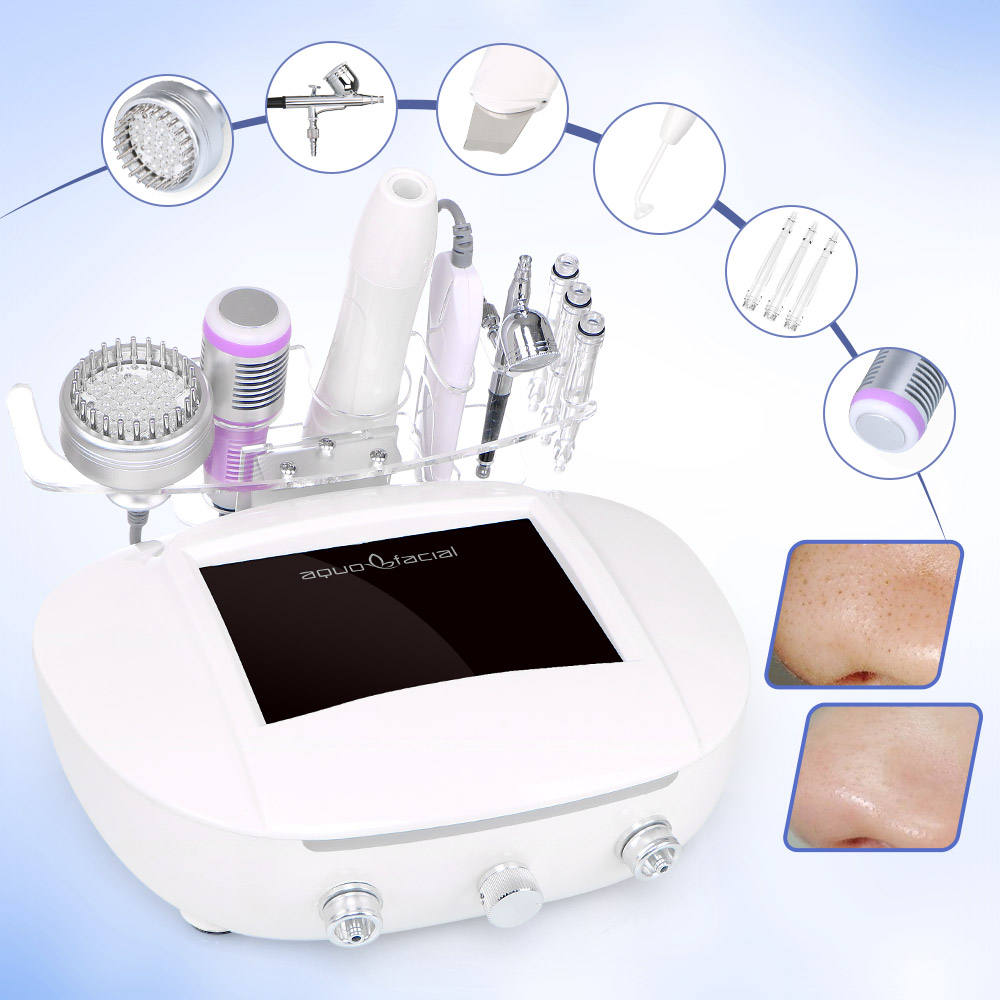 aquo facial